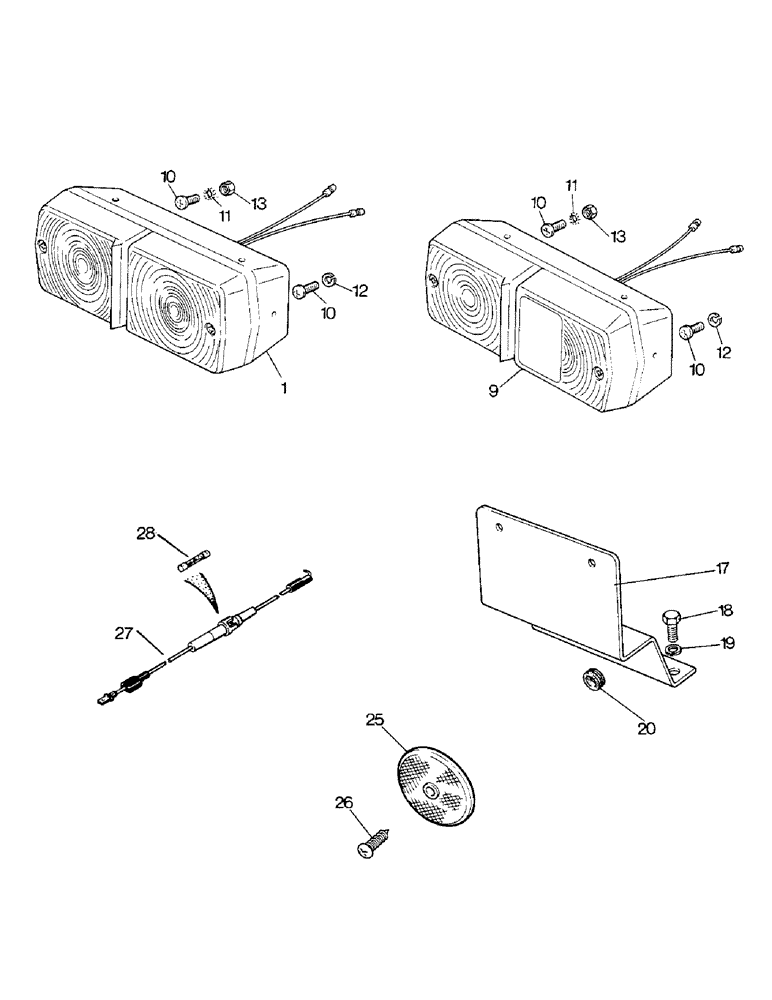 10
11
13
12
10
1
11
10
13
12
10
9
28
27
17
18
19
20
25
26