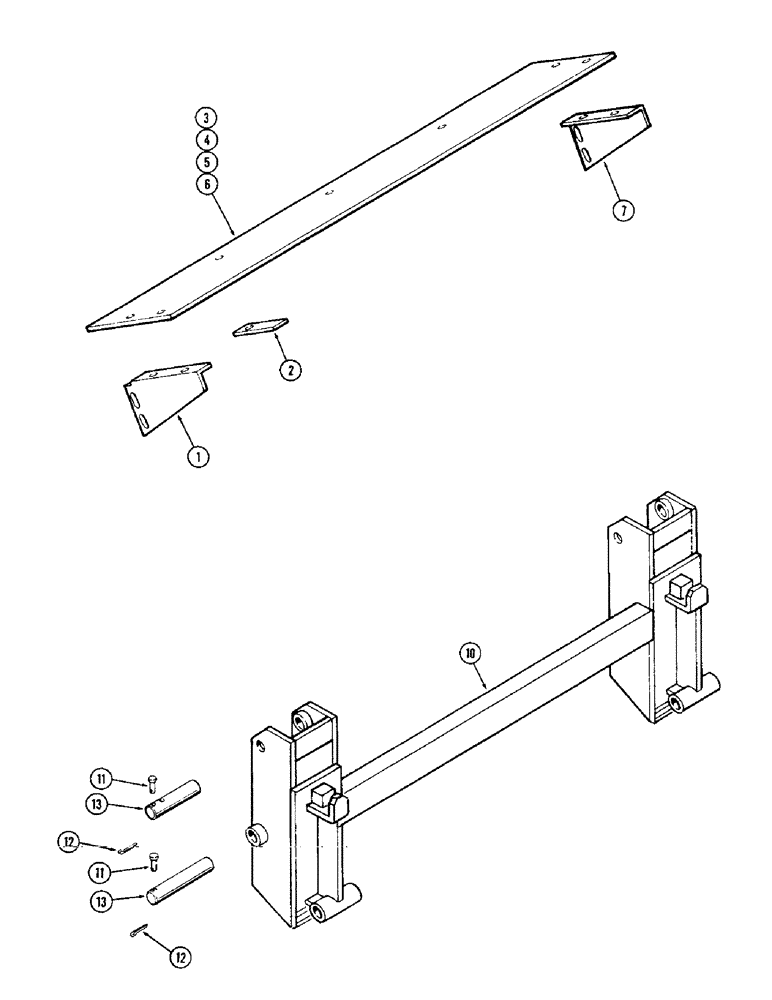 3
4
5
6
7
2
1
10
11
13
12
11
13
12