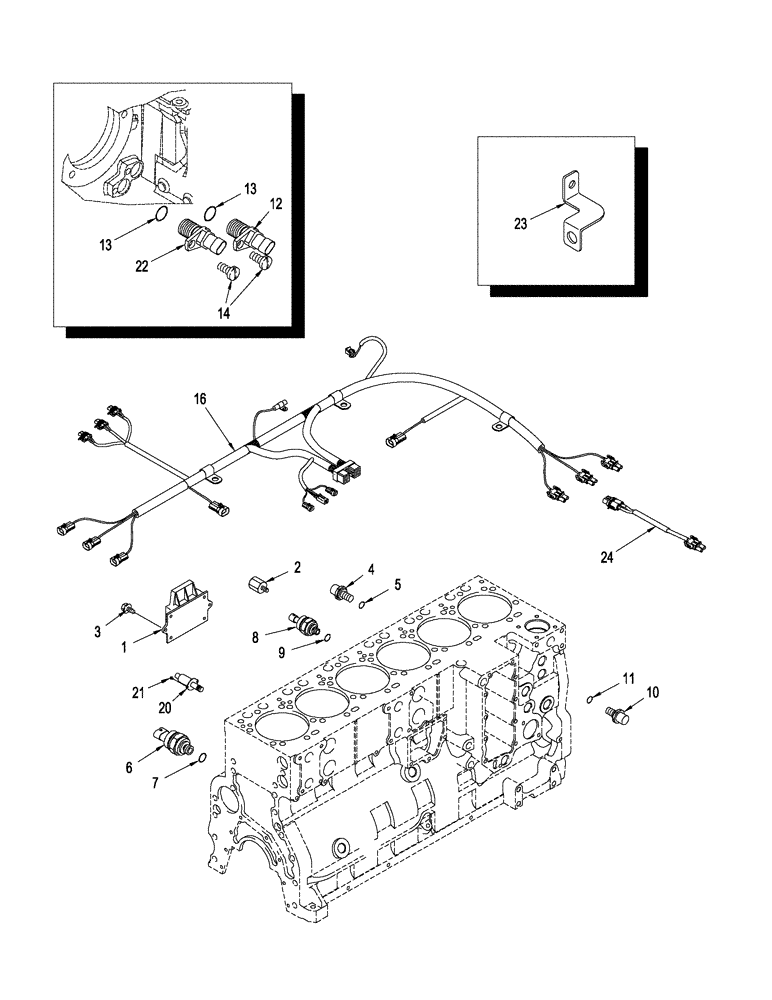 13
12
13
22
14
23
16
24
2
4
5
3
1
8
9
21
20
11
10
6
7