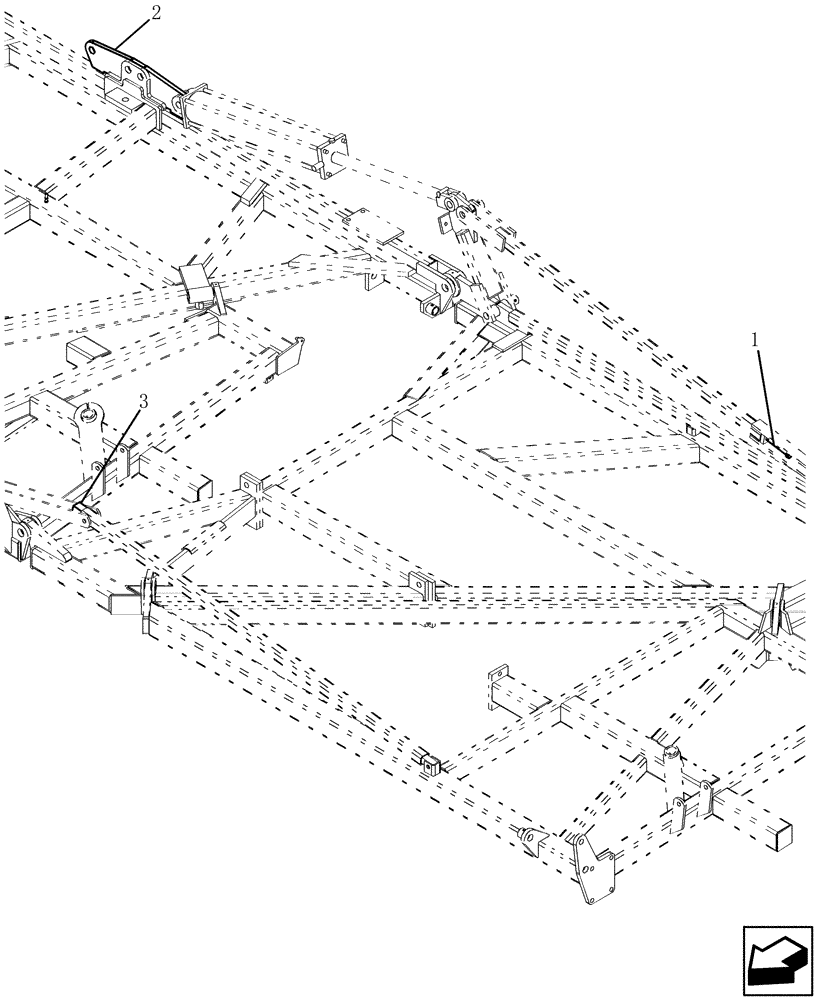 2

1

3