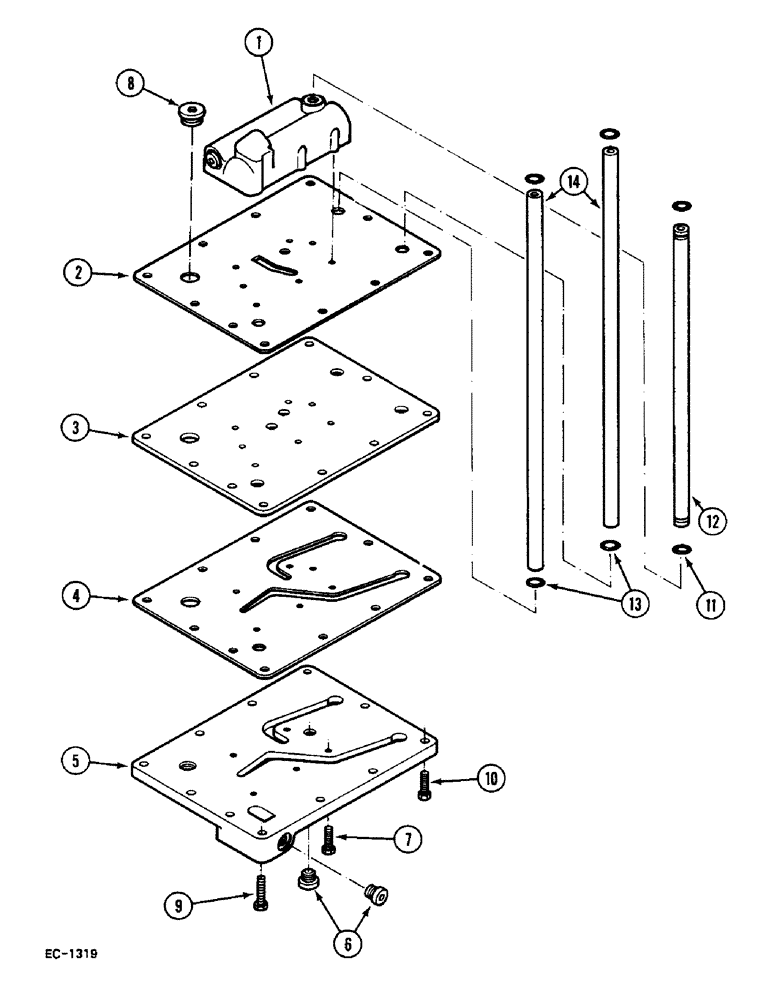 1
8
14
2
3
12
4
13
11
5
10
7
9
6
EC-1319