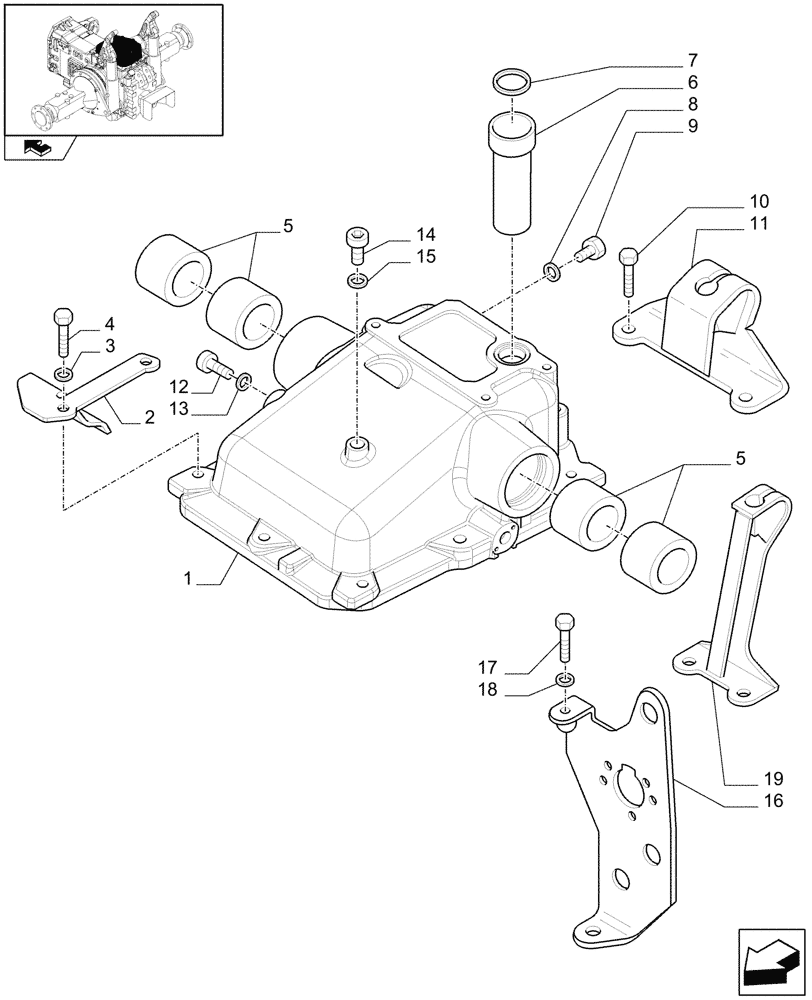 7
6
8
9
10
11
5
14
15
4
3
12
13
2
5
1
17
18
19
16