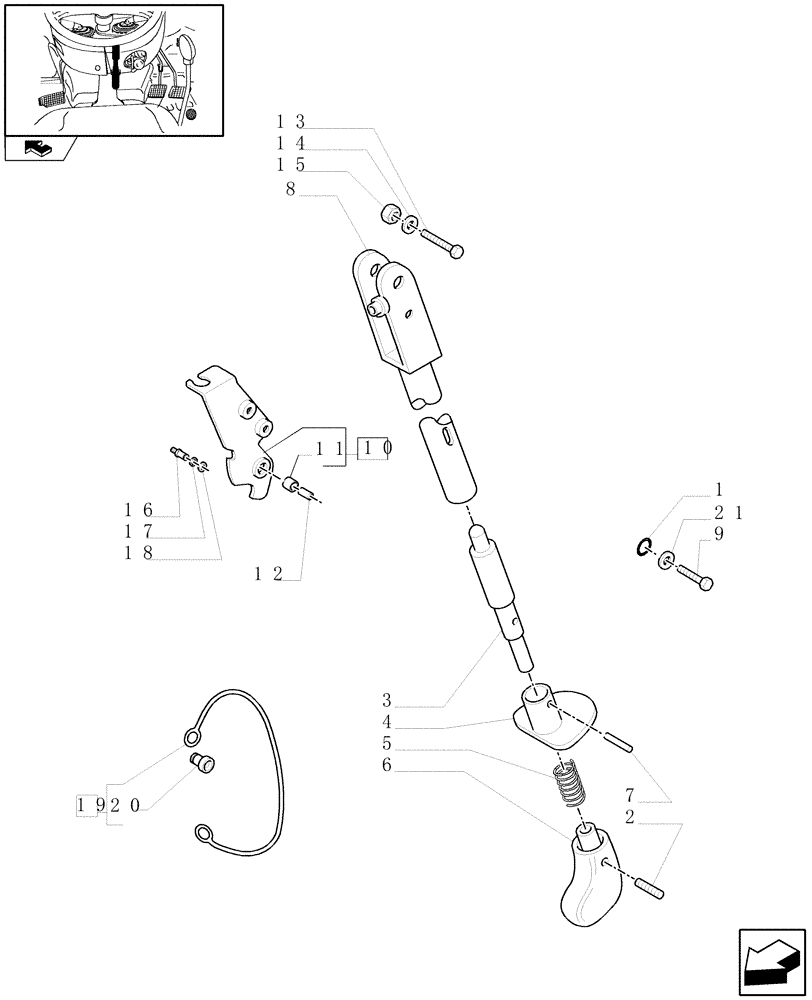 13
14
15
8
11
10
16
17
18
12
1
21
9
3
4
5
6
7
2
19
20