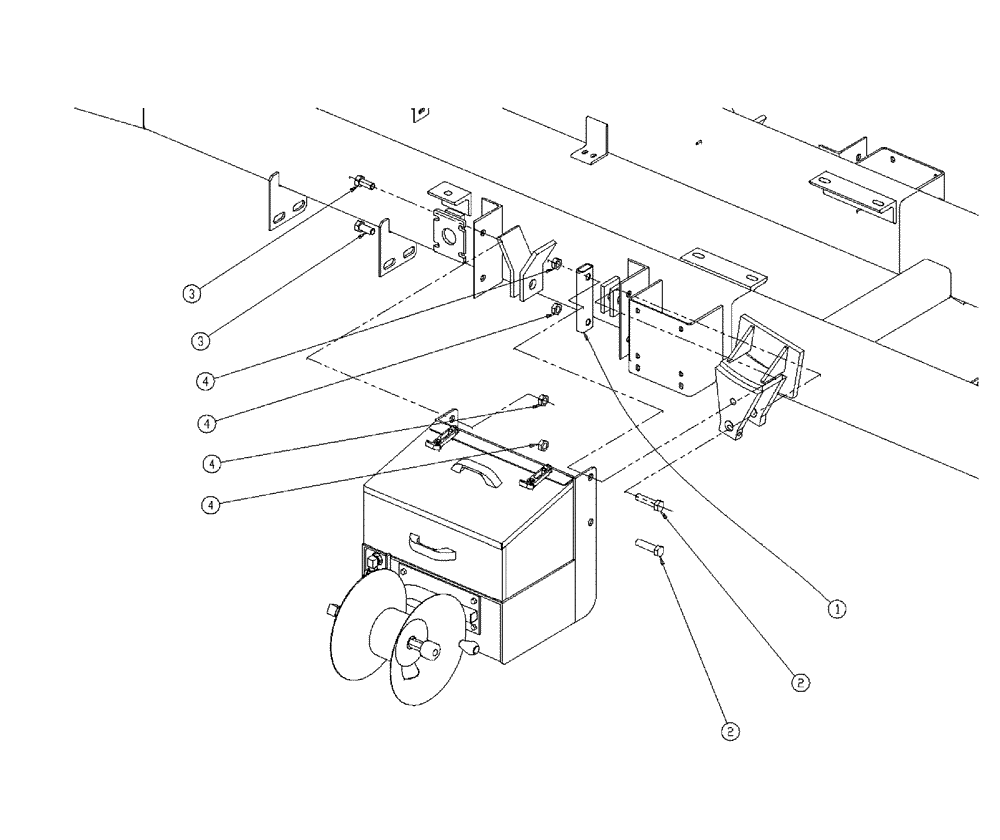 3
3
4
4
4
4
1
2
2