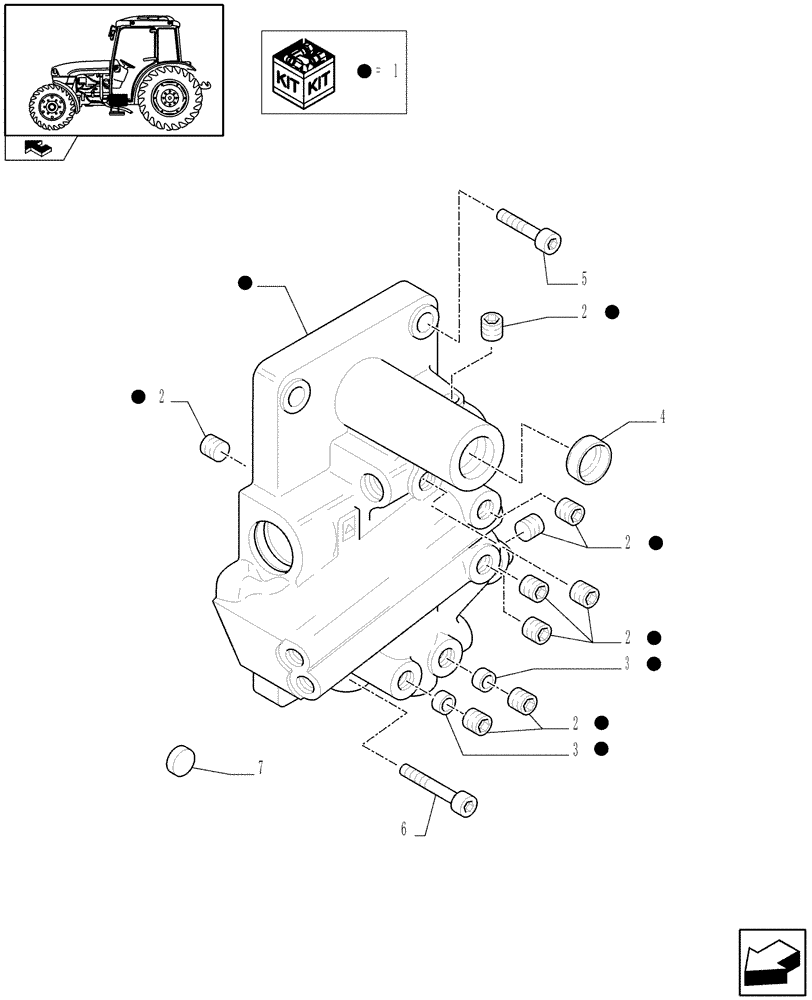 KIT KIT

● = 1

5

2 ●

● 2

4

2 ●

2 ●

3 ●

2 ●

3 ●

7

6