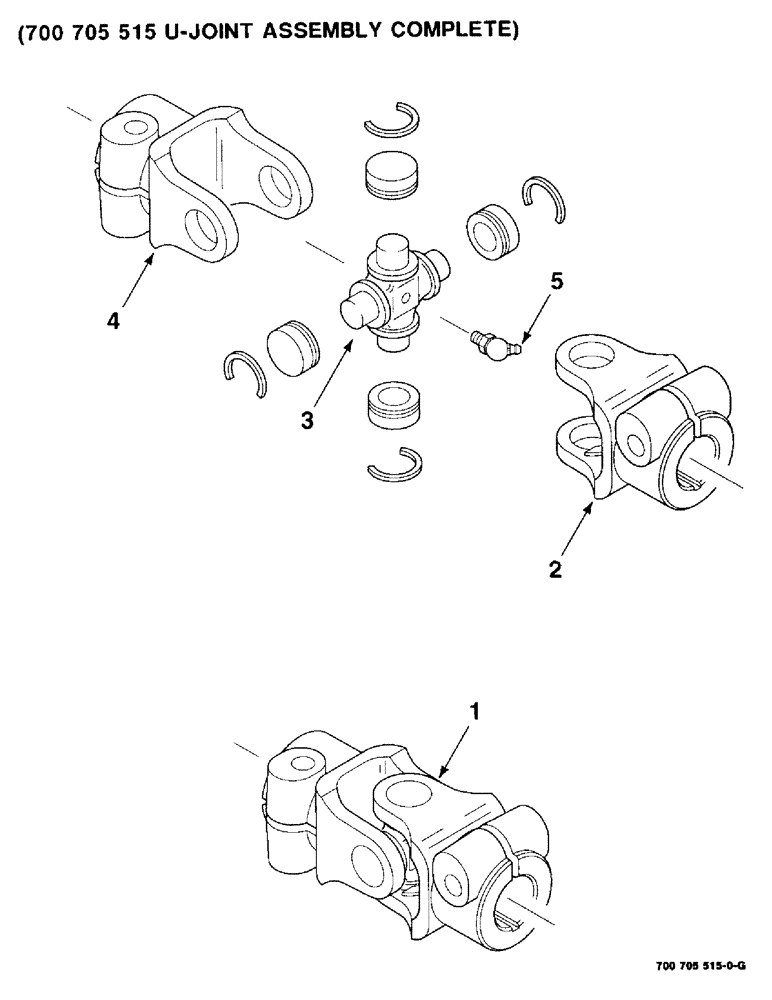 (700 705 515 U-JOINT ASSEMBLY COMPLETE)

4

5

3

2

1

700 705 515-0-G