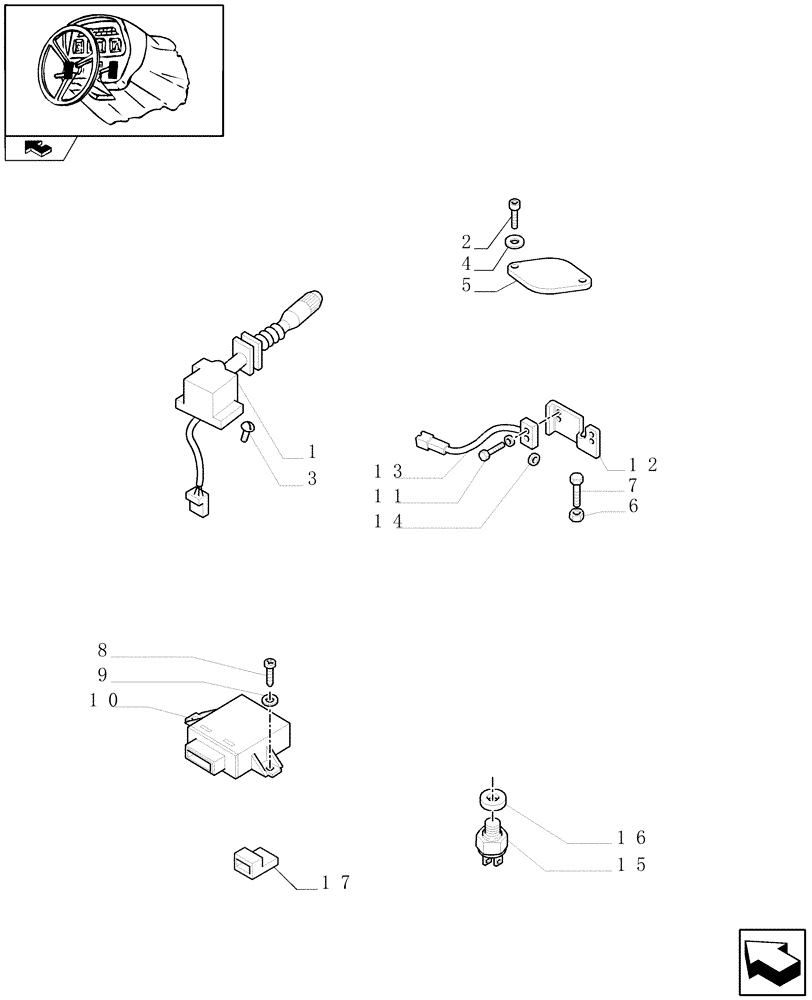 2
4
5
1
3
13
11
14
12
7
6
8
9
10
16
15
17