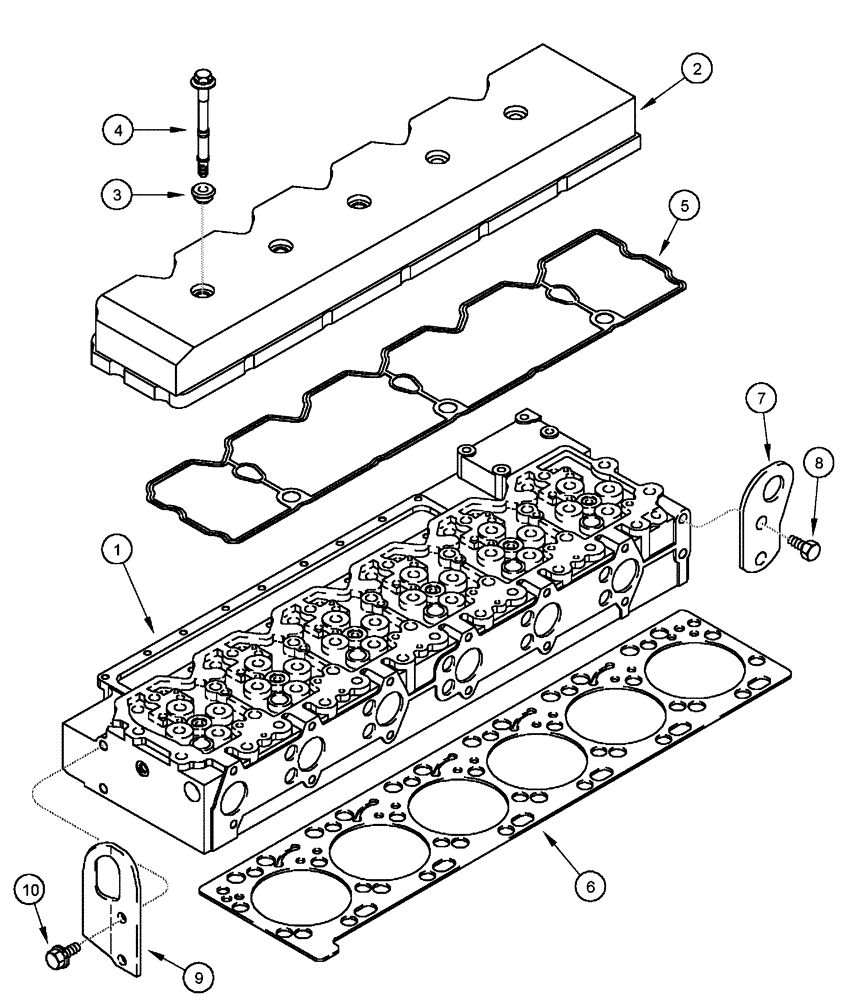 2
4
3
5
7
8
1
6
10
9