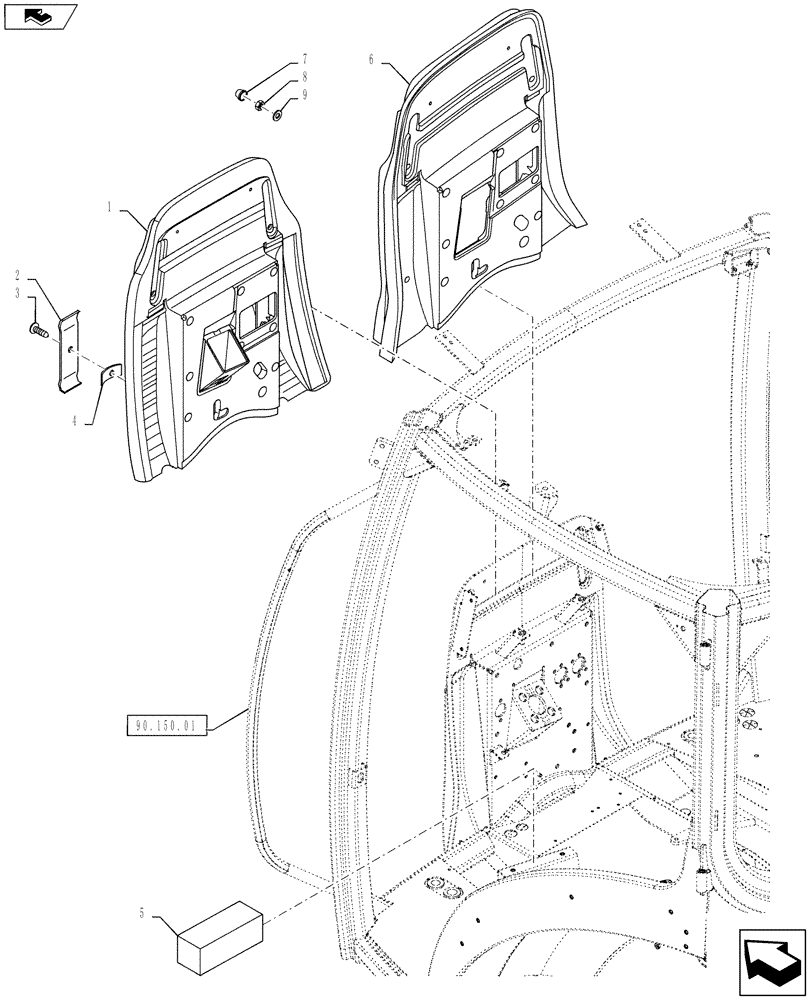 7
8
9
6
1
2
3
4
90.150.01
5