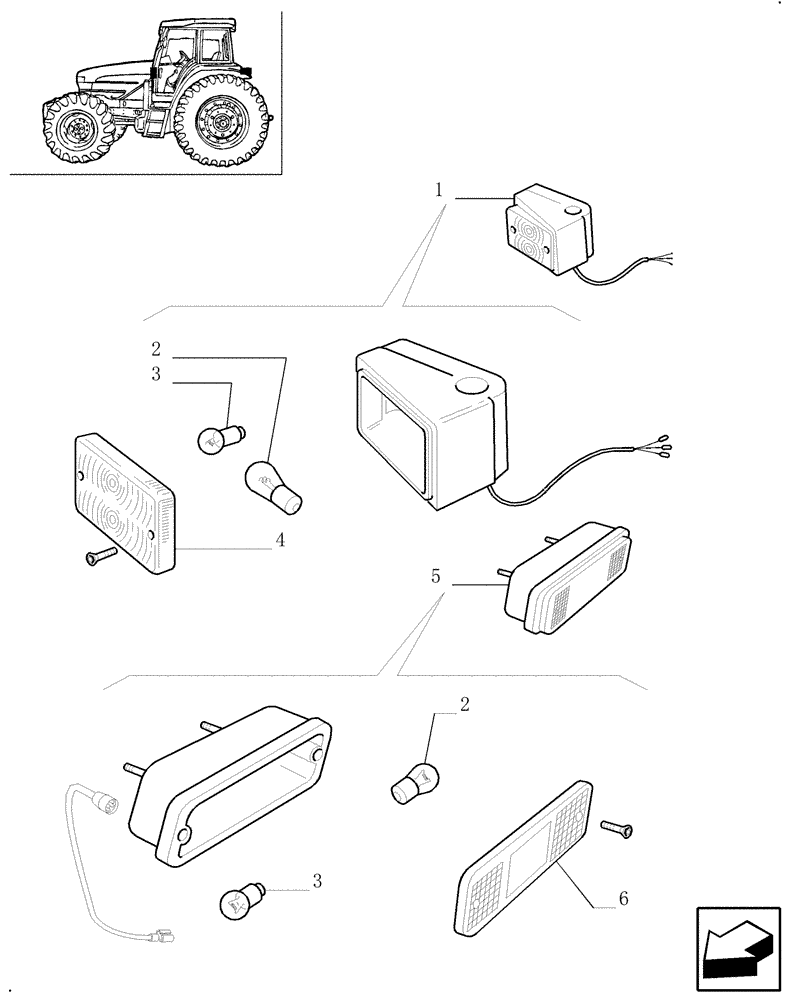 1
2
3
4
5
2
3
6