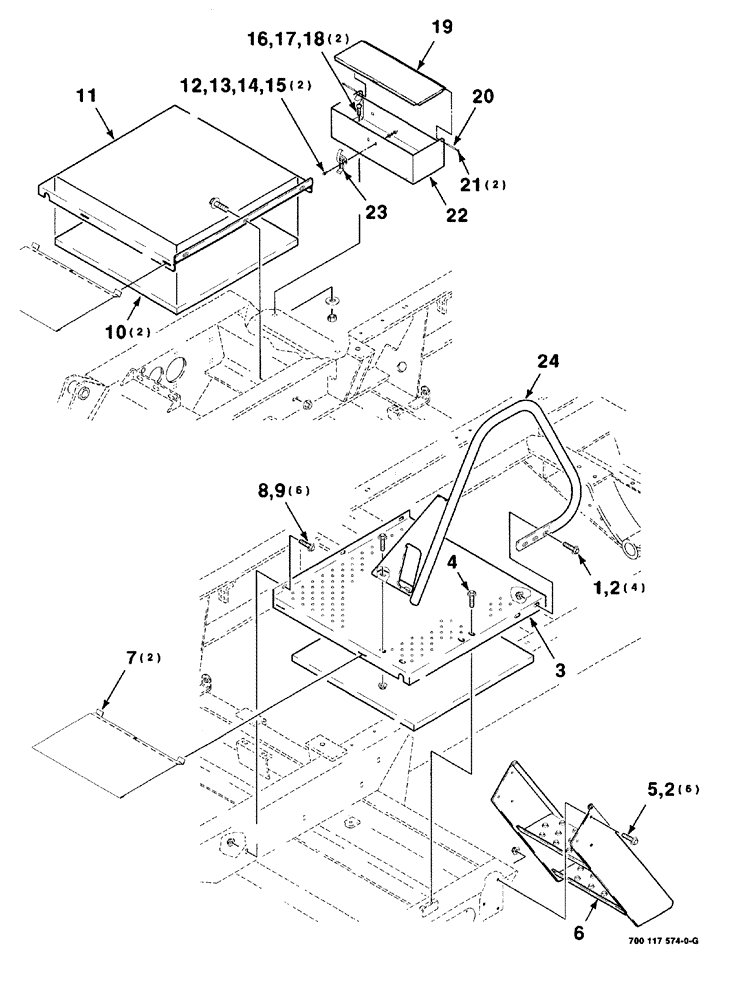 16,17,18(2)
19
11
12,13,14,15(2)
20
21(2)
23
22
10(2)
24
8,9(6)
4
1,2(4)
3
7(2)
5,2(6)
6
700 117 574-0-G