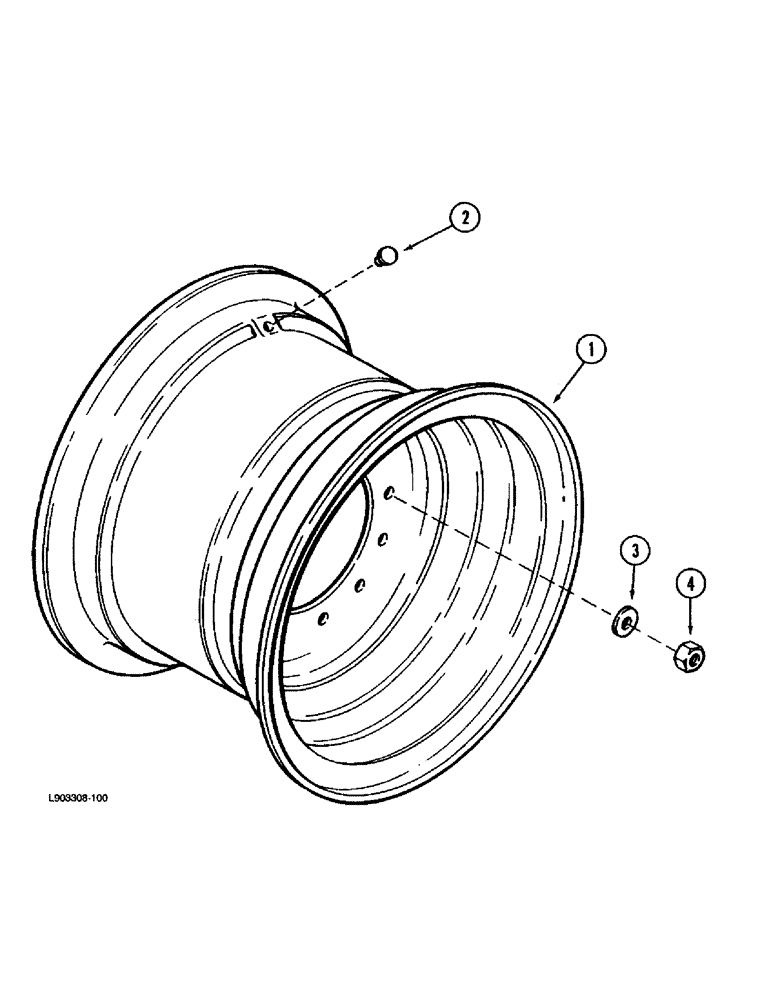 2

1

3

4

L903308-100