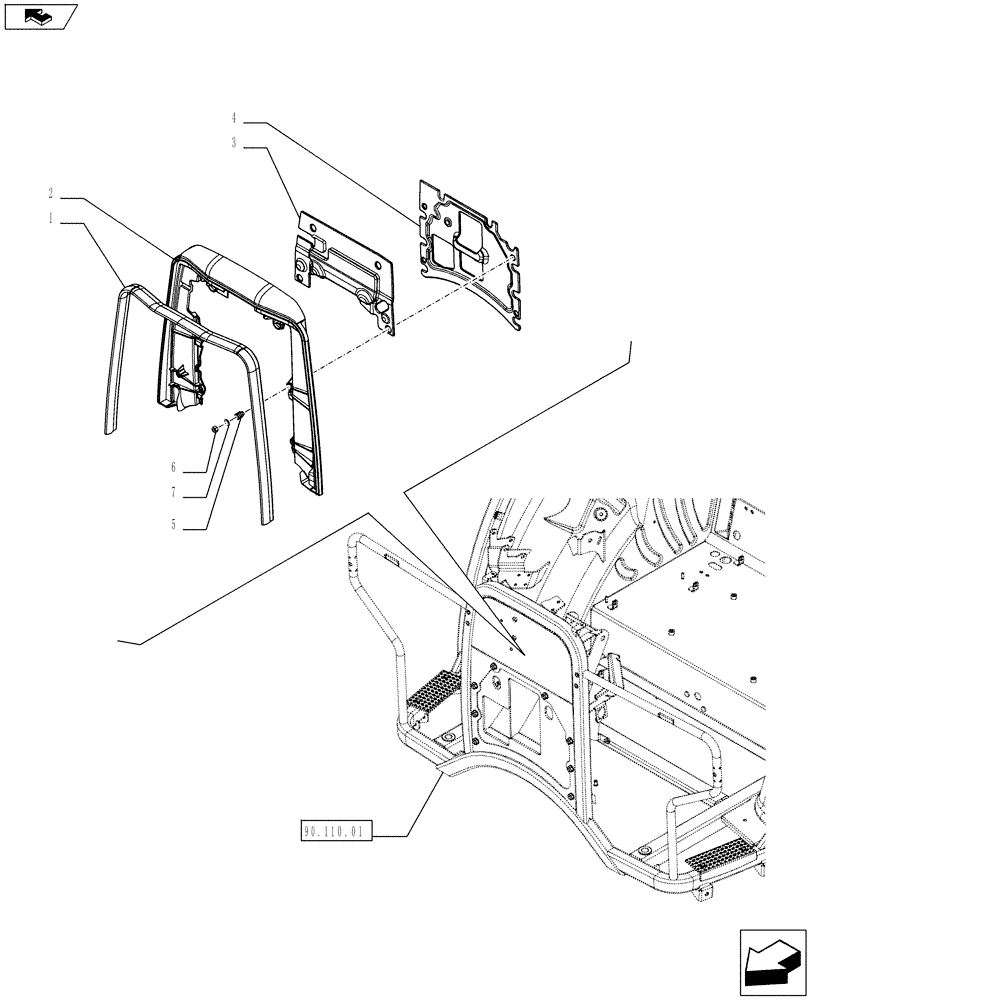 4
3
2
1
6
7
5
90.110.01