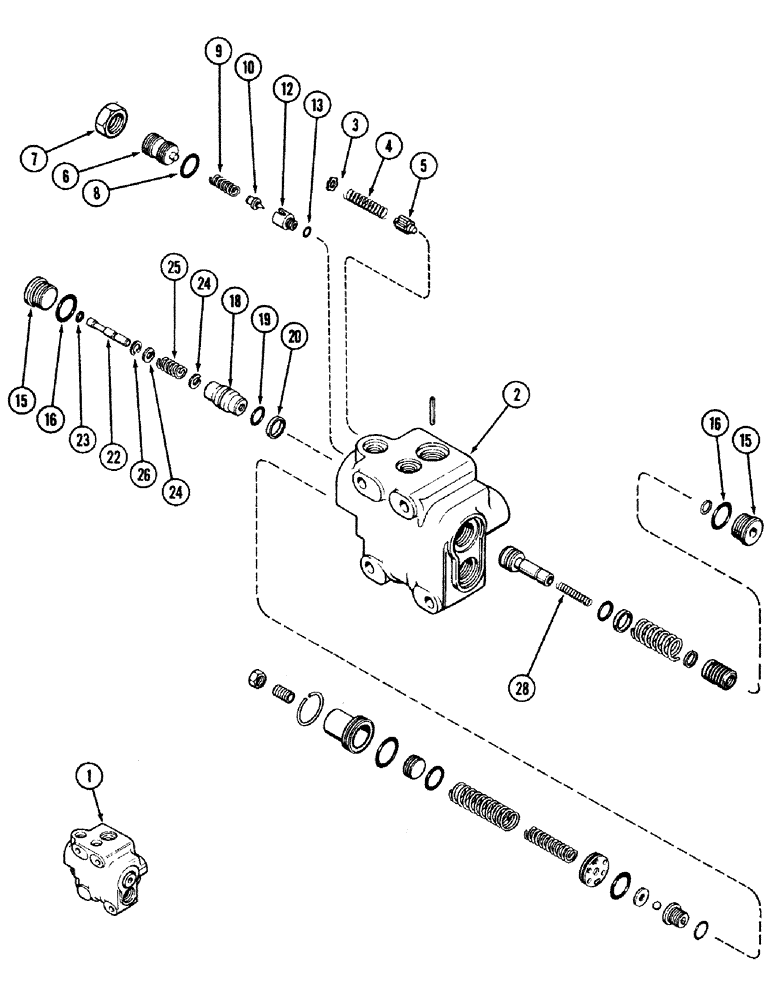 9
10
12
13
3
4
5
7
6
8
25
24
18
19
20
15
16
23
22
26
24
2
16
15
28
1