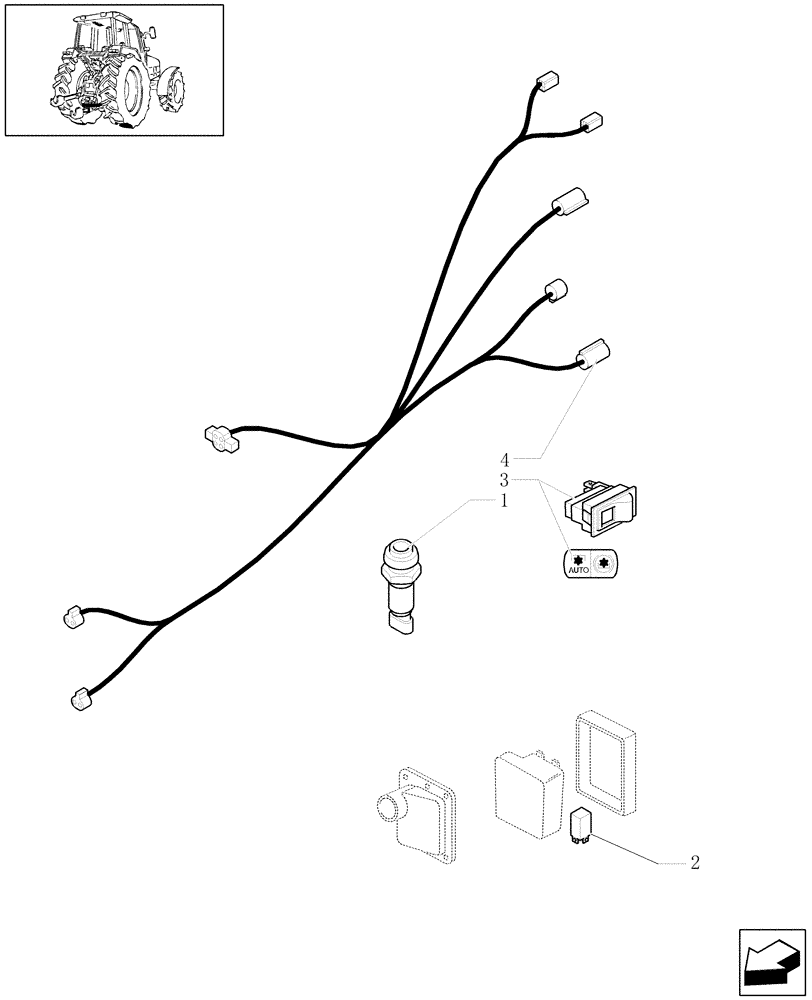 4
3
1
AUTO
2