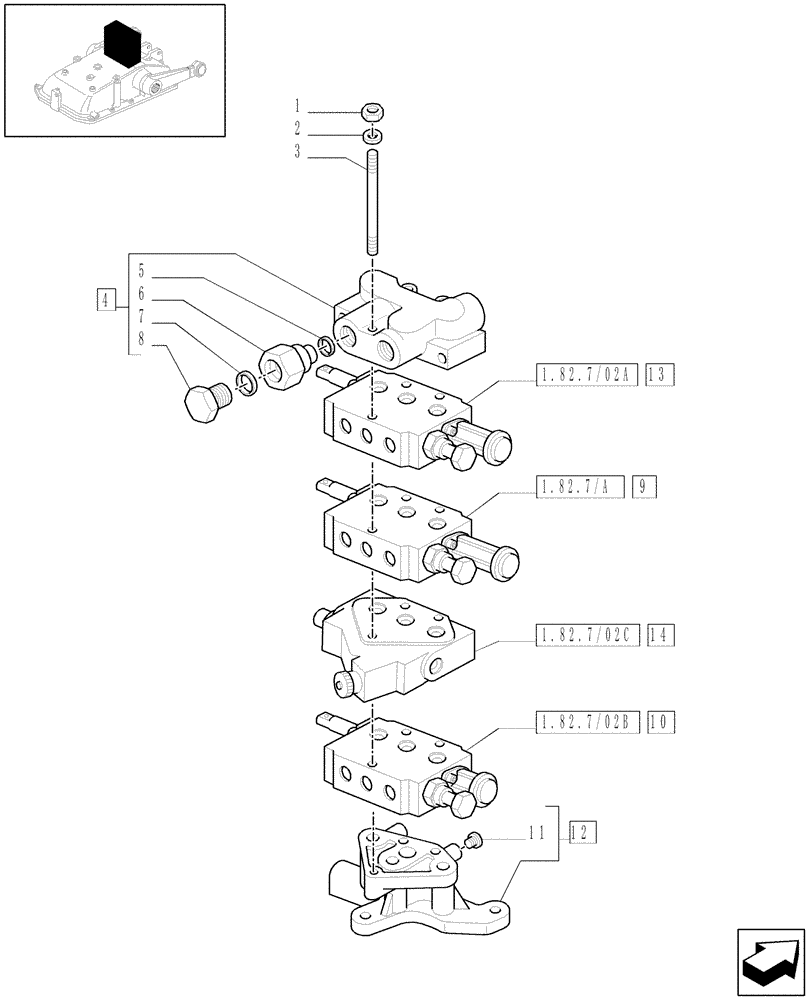 1
2
3
4
5
6
7
8
1.82.7/02A 13
1.82.7/A 9
1.82.7/02C 14
1.82.7/02B 10
11
12