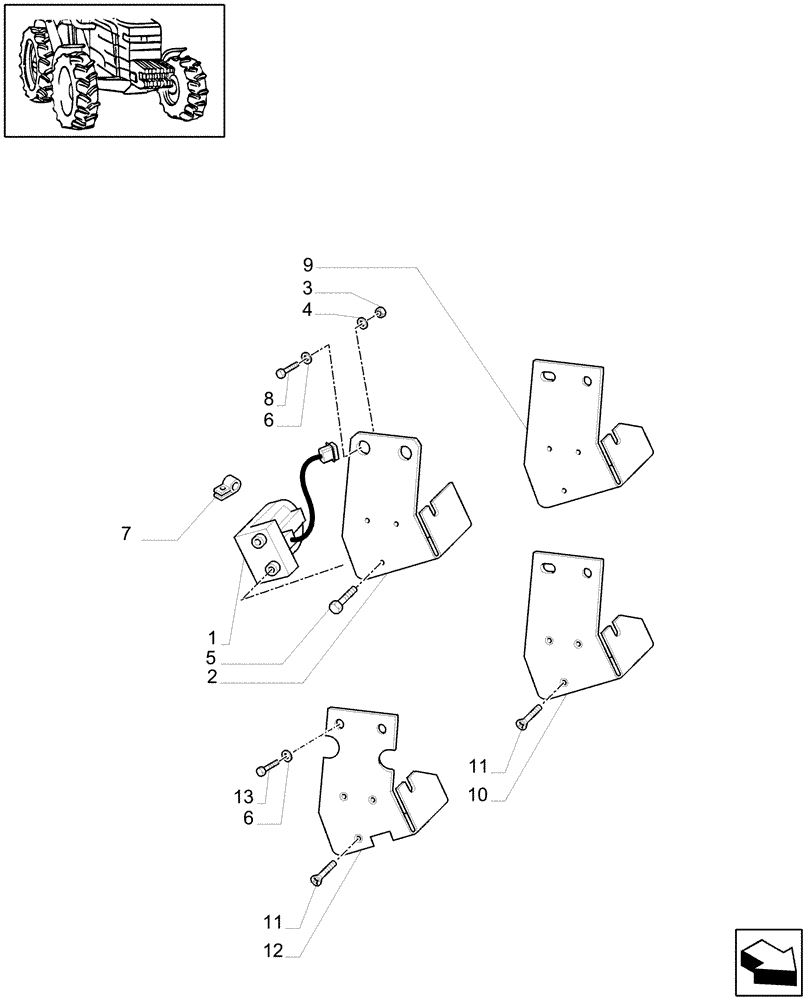 9
3
4
8
6
7
1
5
2
11
10
13
6
11
12