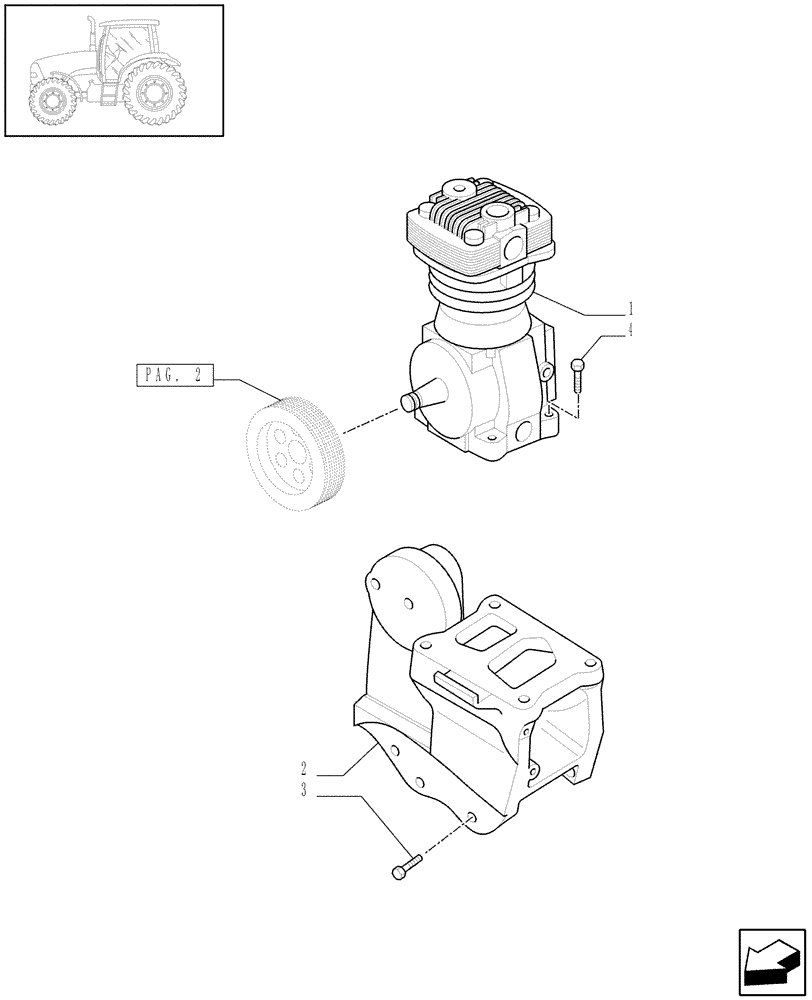 PAG. 2

1
4

2
3