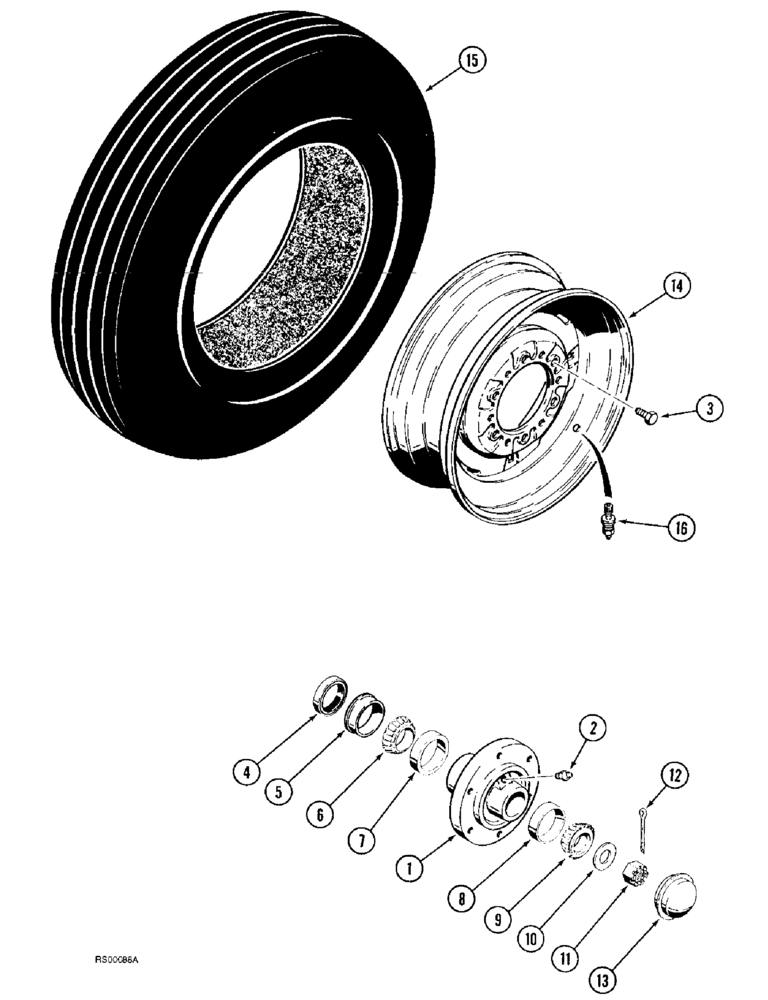 15
14
3
16
2
12
4
5
6
7
1
8
9
10
11
13
RS00086A