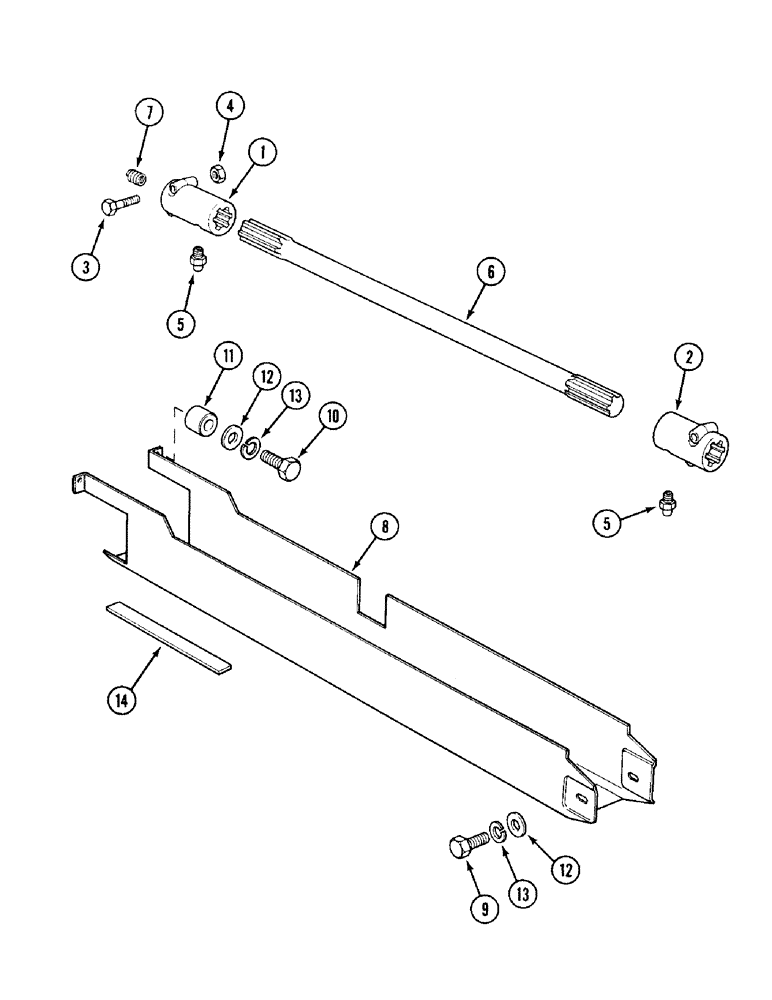 7
4
1
3
5
6
2
11
12
13
10
5
8
14
9
13
12