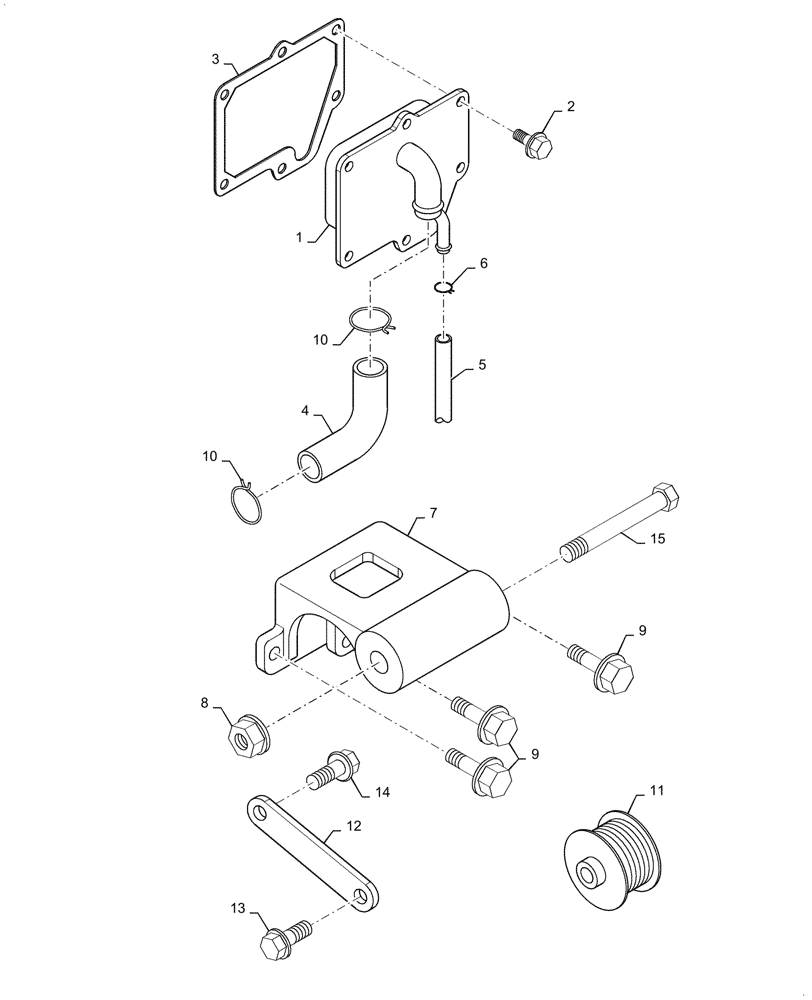 3
2
1
6
10
5
4
10
7
15
9
8
9
14
11
12
13