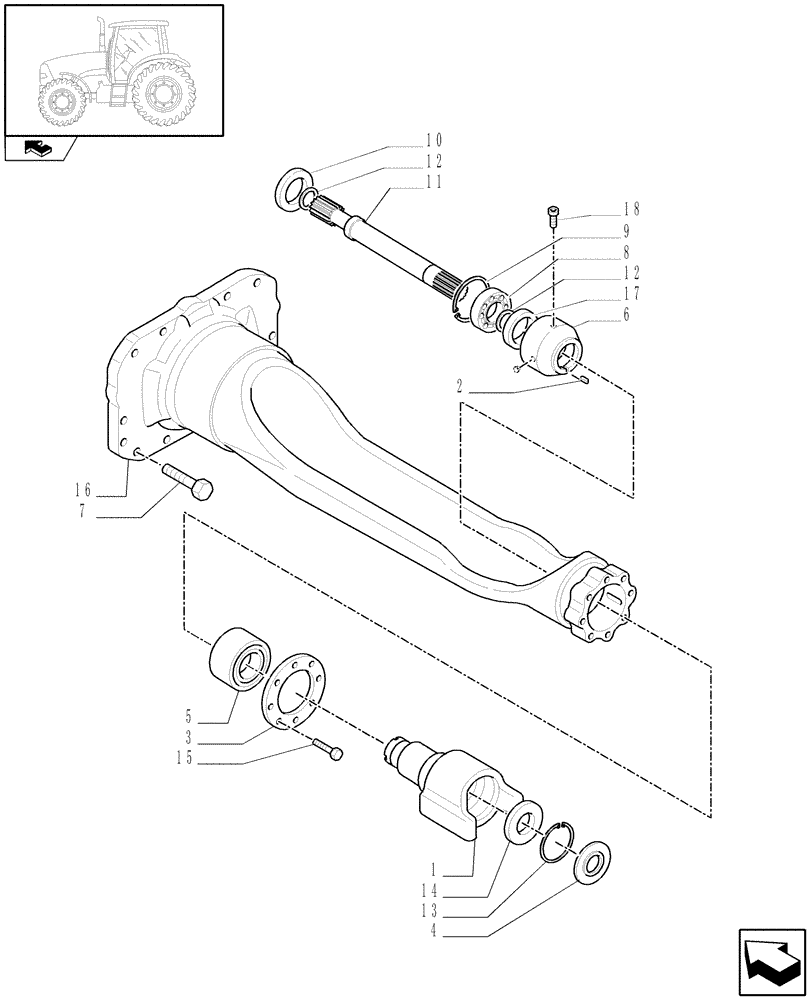 10
12
11
18
9
8
12
17
6
2
16
7
5
3
15
1
14
13
4