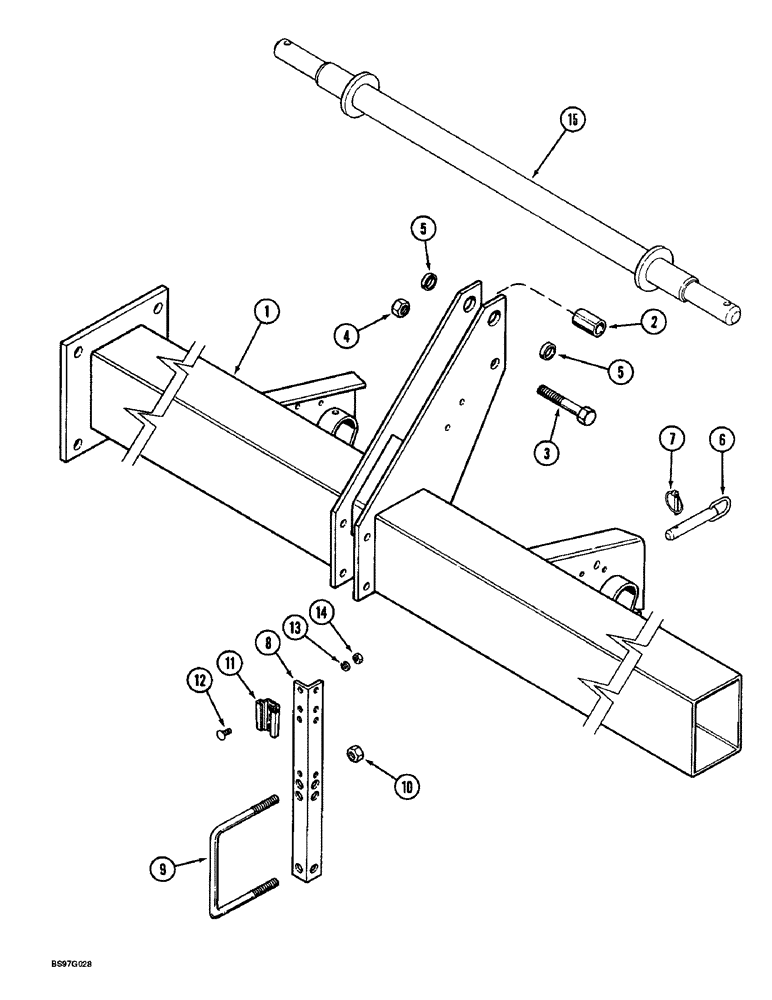 15
5
1
4
2
5
3
7
6
14
13
8
11
12
10
9
BS97G028