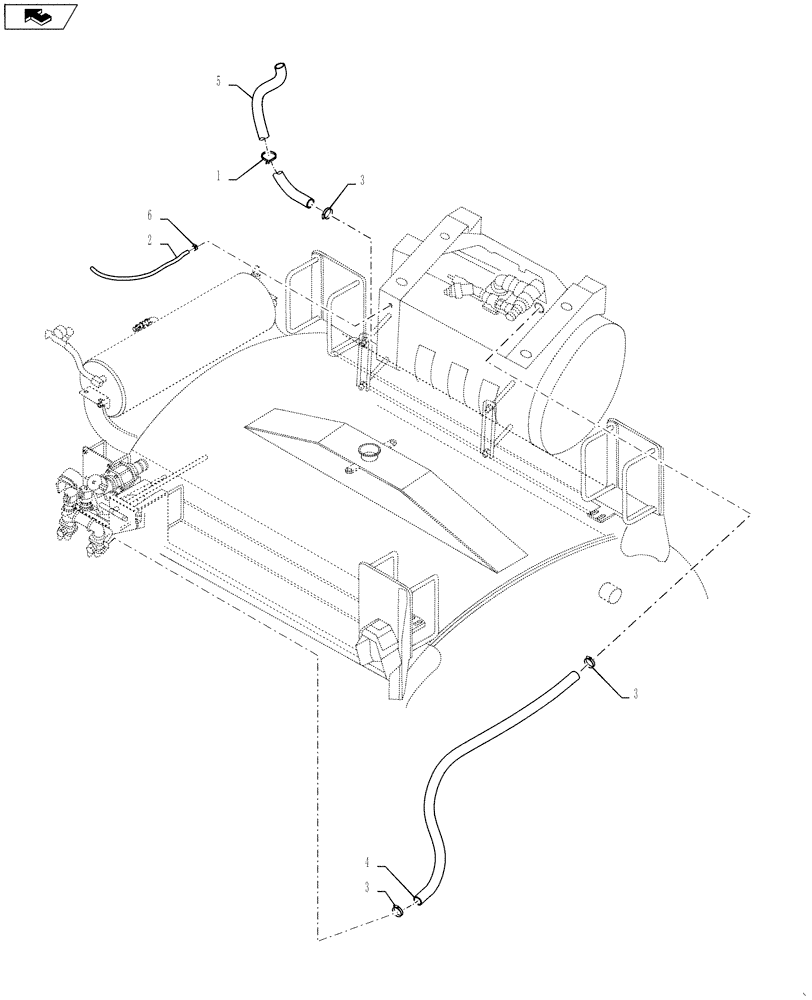 5
1
3
6
2
3
4
3