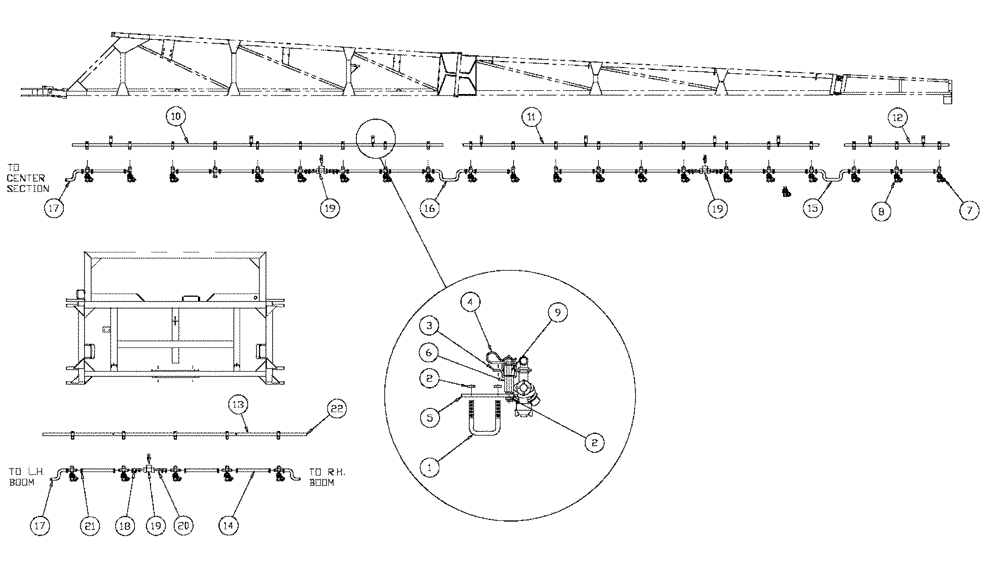 10
11
12
TO CENTER SECTION
17
19
16
19
15
8
7
4
9
3
6
2
5
2
1
13
22
TO L.H. BOOM
TO R.H. BOOM
17
21
18
19
20
14