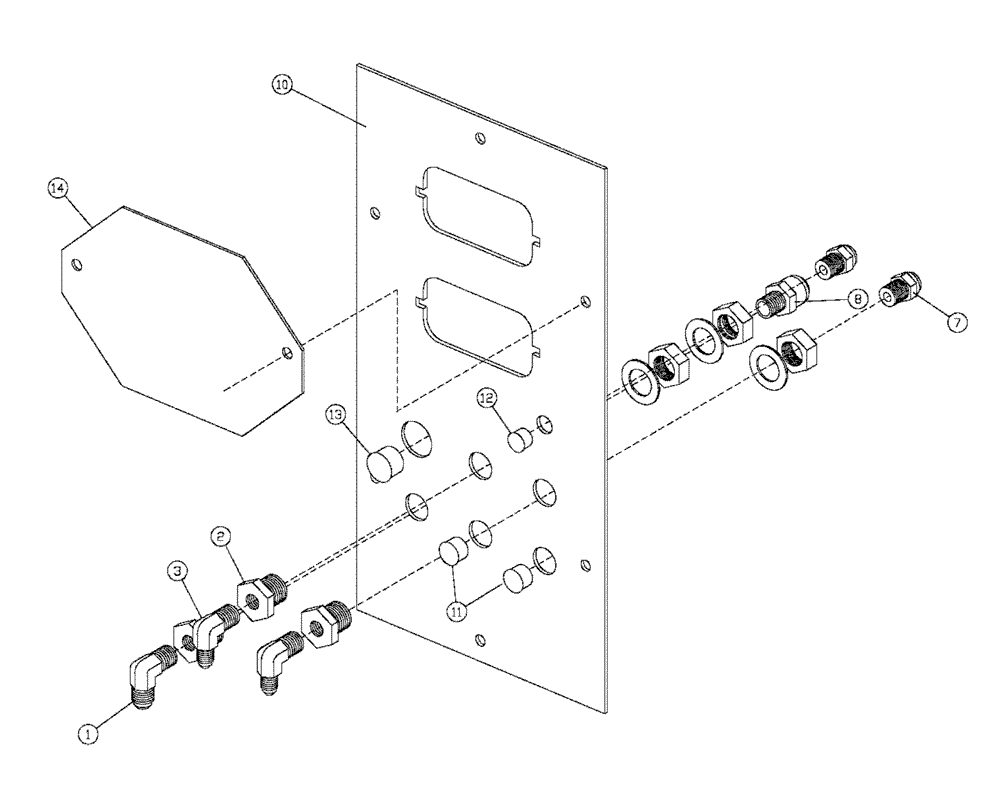 10
14
8
7
12
13
2
3
11
1