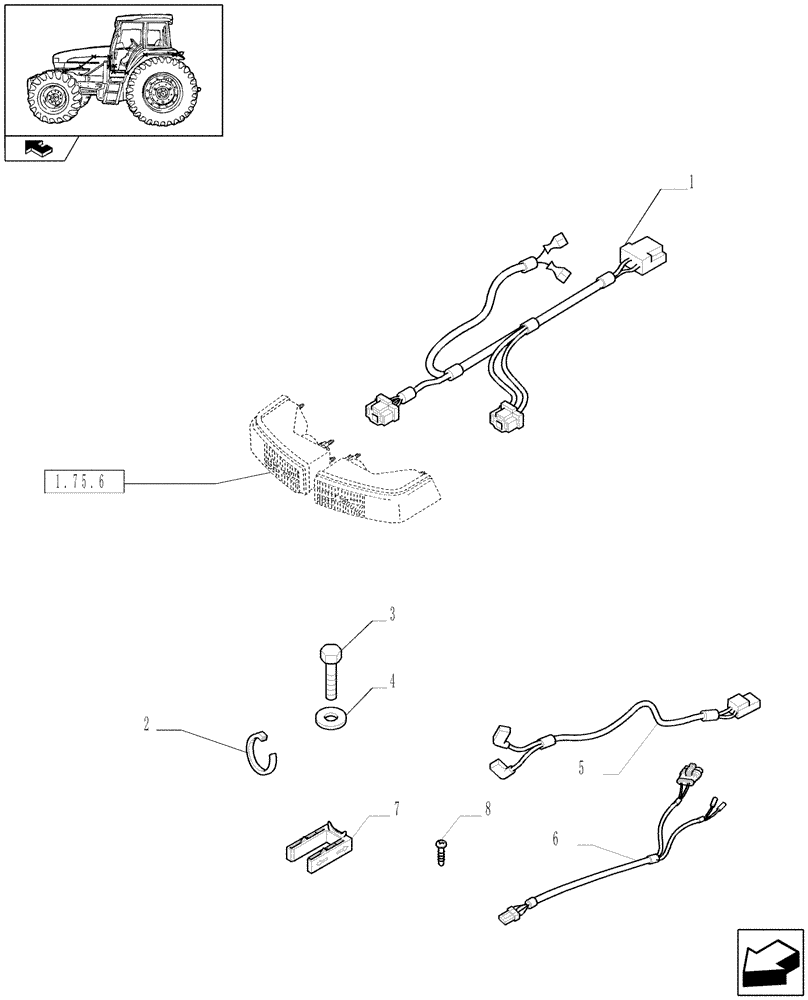 1

1.75.6

3

4

2

5

7

8

6