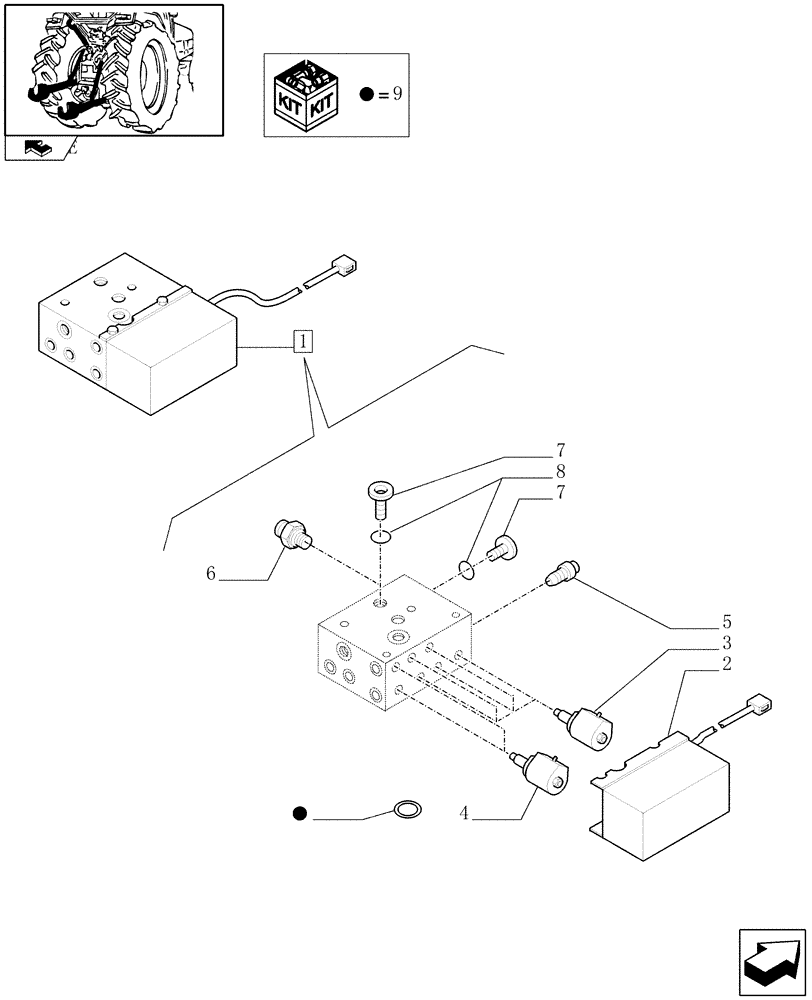 KIT KIT
● = 9

1
7
8
7
6
5
3
2
●
4