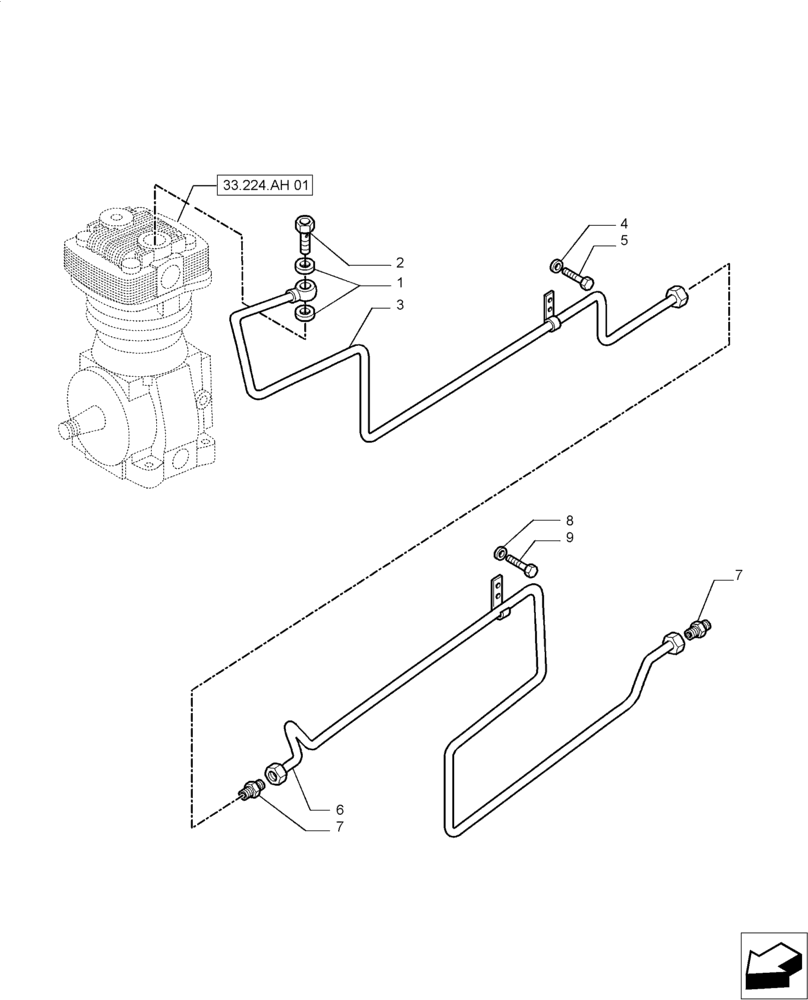 33.224.AH 01
2
1
3
4
5
8
9
7
6
7