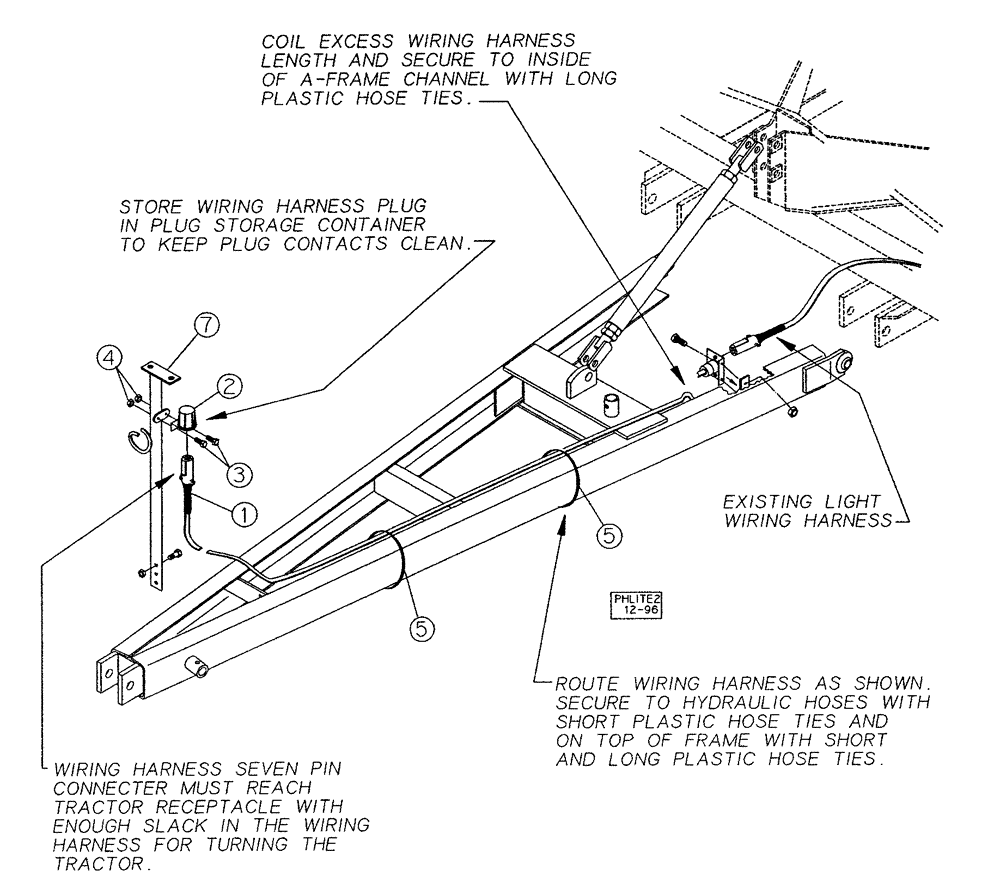 COIL EXCESS WIRING HARNESS LENGTH AND SECURE TO INSIDE OF A-FRAME CHANNEL WITH LONG PLASTIC HOSE TIES.

STORE WIRING HARNESS PLUG IN PLUG STORAGE CONTAINER TO KEEP PLUG CONTACTS CLEAN.

7

4

2

3

1

5

5

EXISTING LIGHT WIRING HARNESS

PHLITE2 12-96

ROUTE WIRING HARNESS AS SHOWN. SECURE TO HYDRAULIC HOSES WITH SHORT PLASTIC HOSE TIES AND ON TOP OF FRAME WITH SHORT AND LONG PLASTIC HOSE TIES.

WIRING HARNESS SEVEN PIN CONNECTER MUST REACH TRACTOR RECEPTACLE WITH ENOUGH SLACK IN THE WIRING HARNESS FOR TURNING THE TRACTOR.