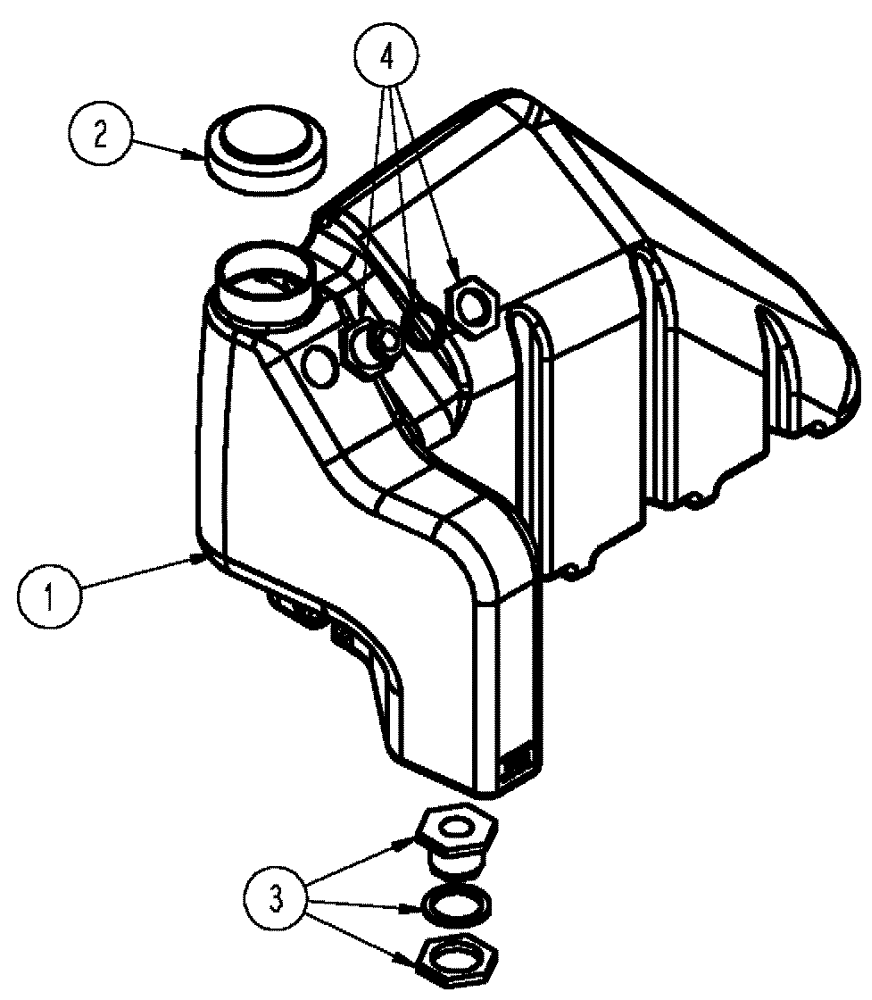 4
2
1
3