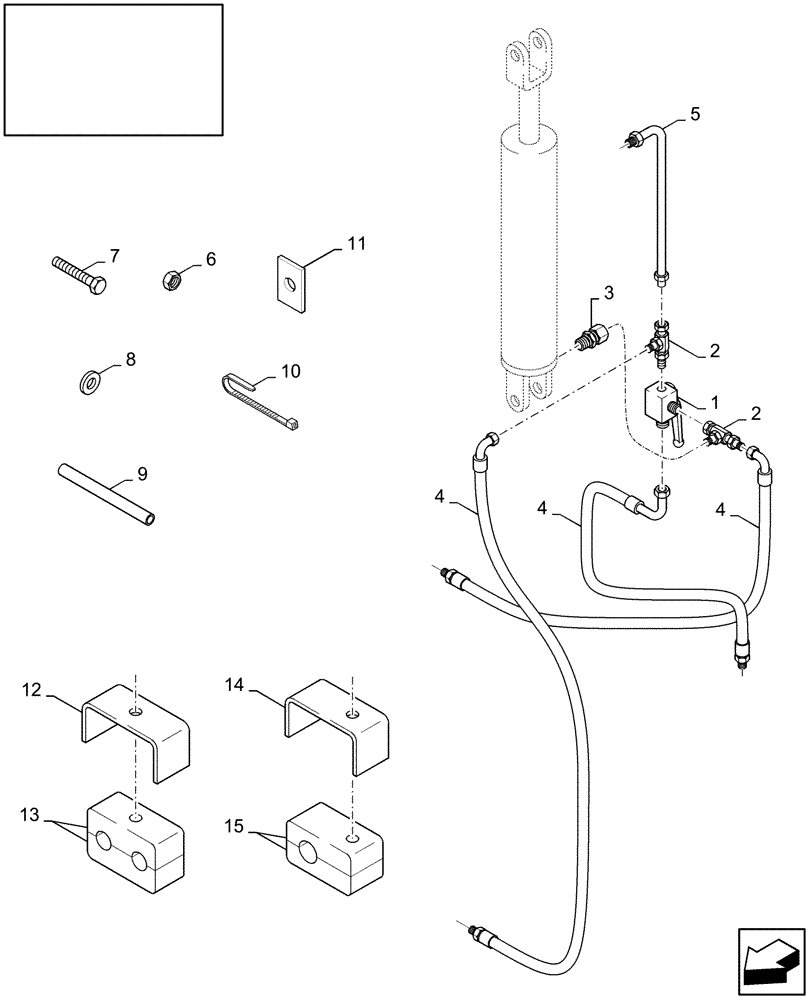 5
7
6
11
3
2
8
10
1
2
9
4
4
4
12
14
13
15