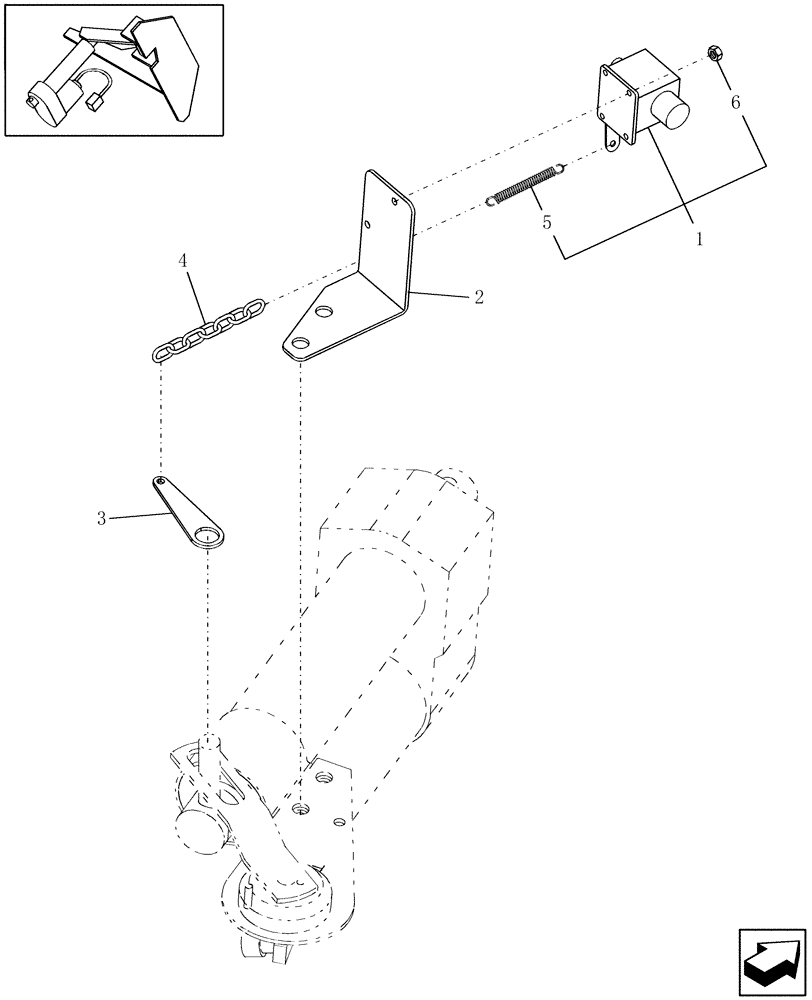 6
5
1
4
2
3