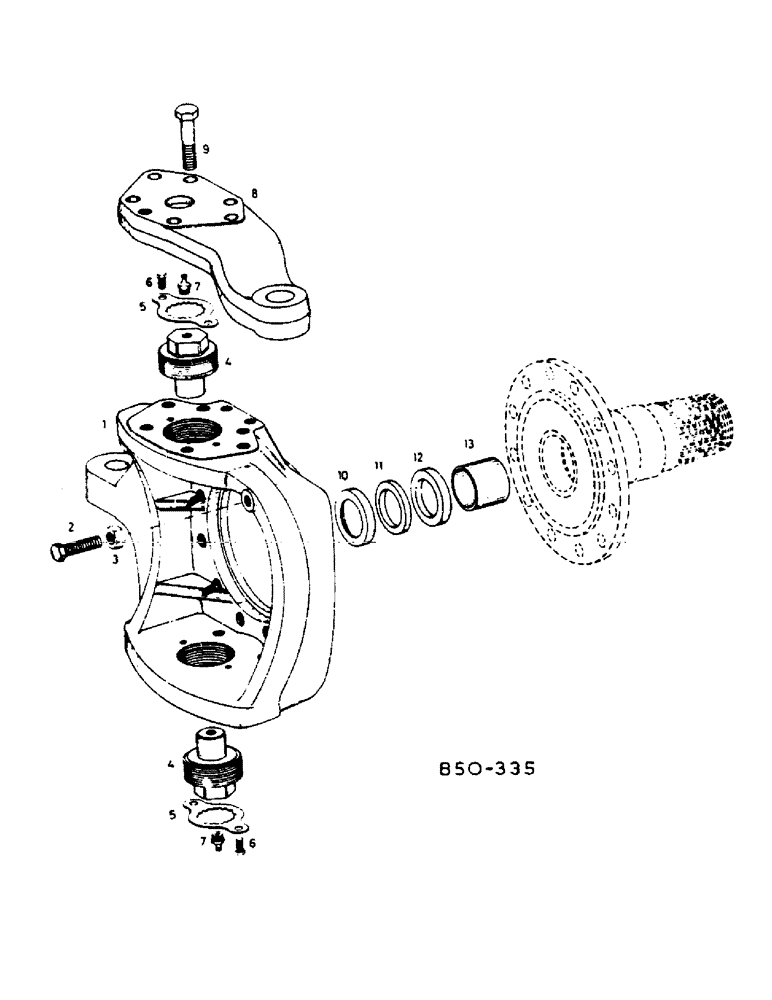 9
8
6
7
5
4
1
10
11
12
13
2
3
4
5
7
6
850-335