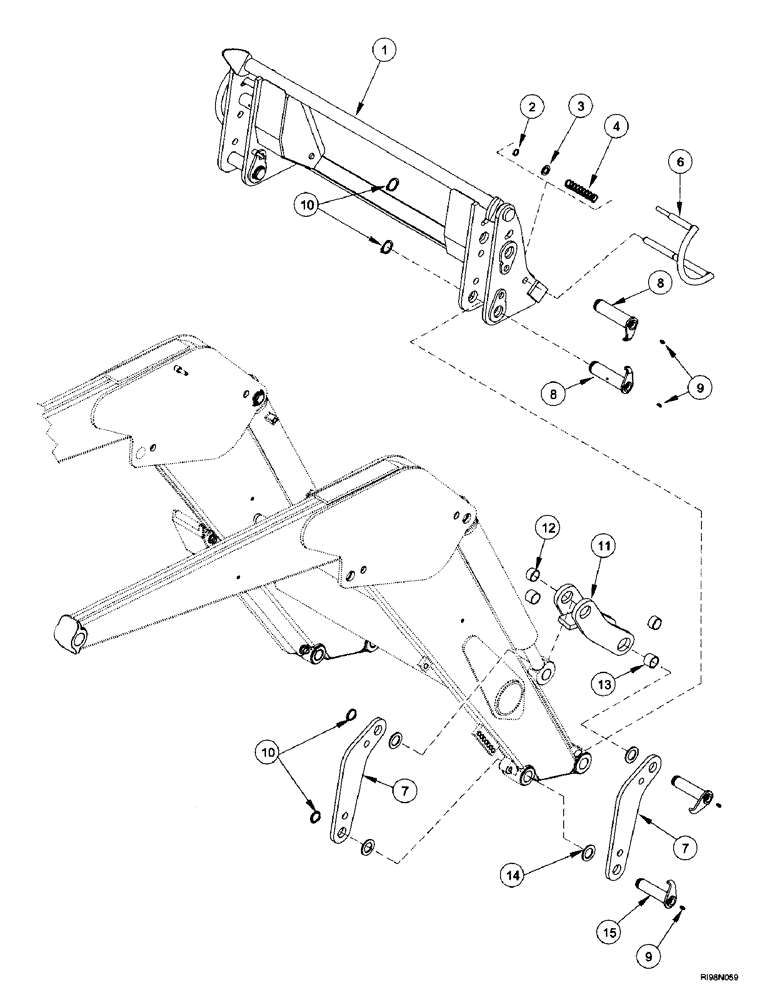 1
2
3
4
6
10
8
8
9
12
11
13
10
7
7
14
15
9
RI98N059