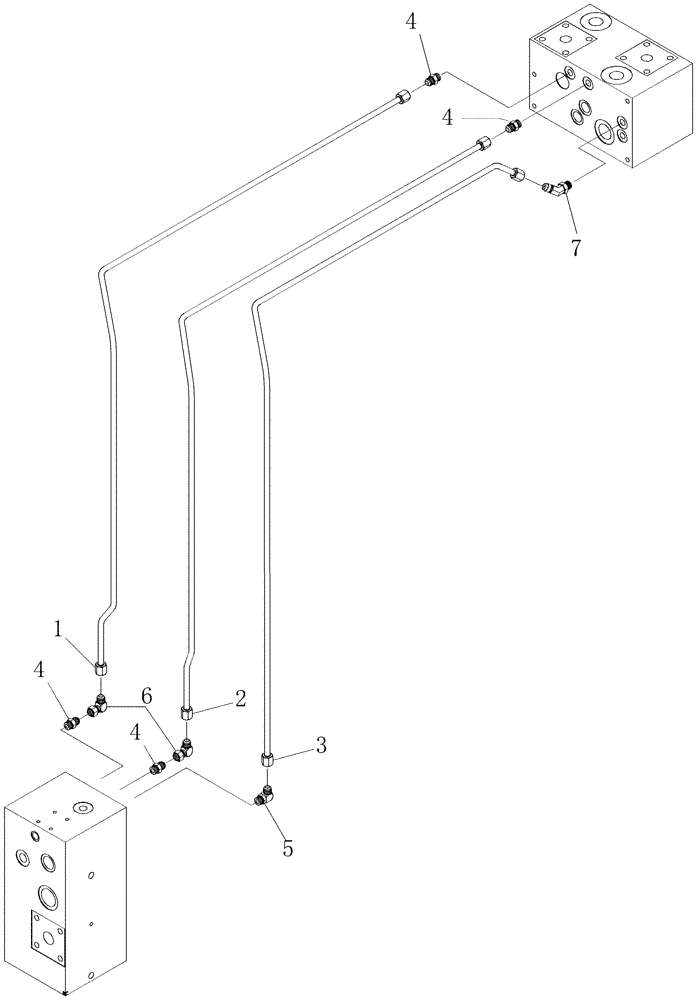 4
4
7
1
4
6
2
4
3
5