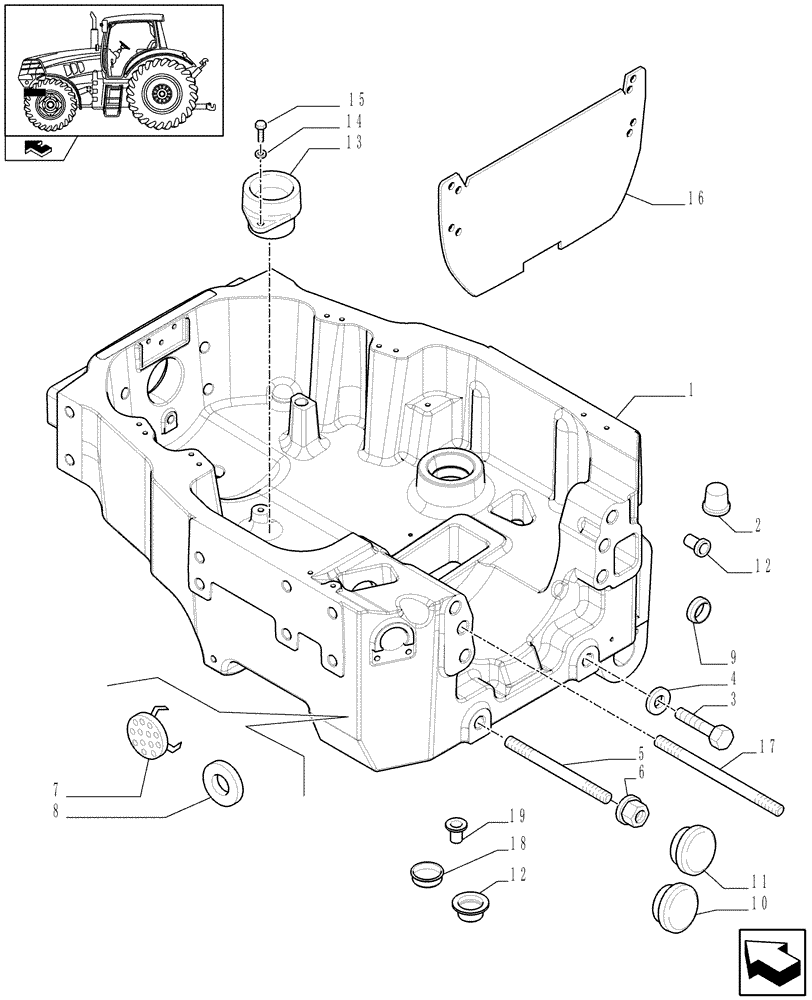 15
14
13
16
1
2
12
9
4
3
17
5
6
7
8
19
18
12
11
10