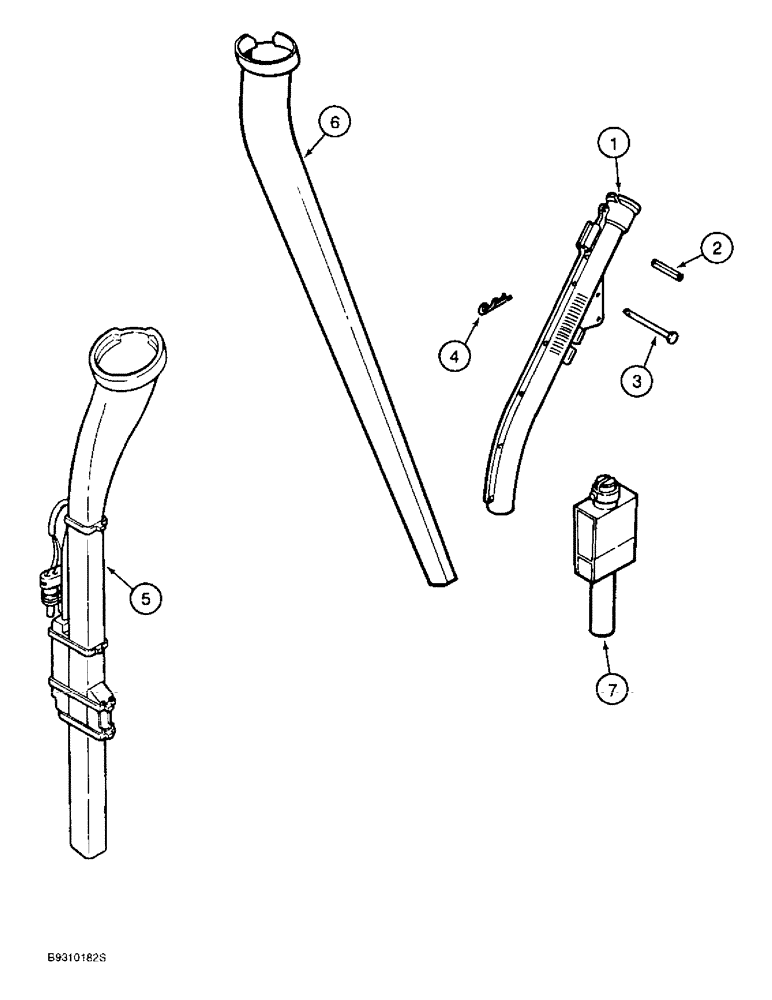 6

1

2

4

3

5

7

B9310182S