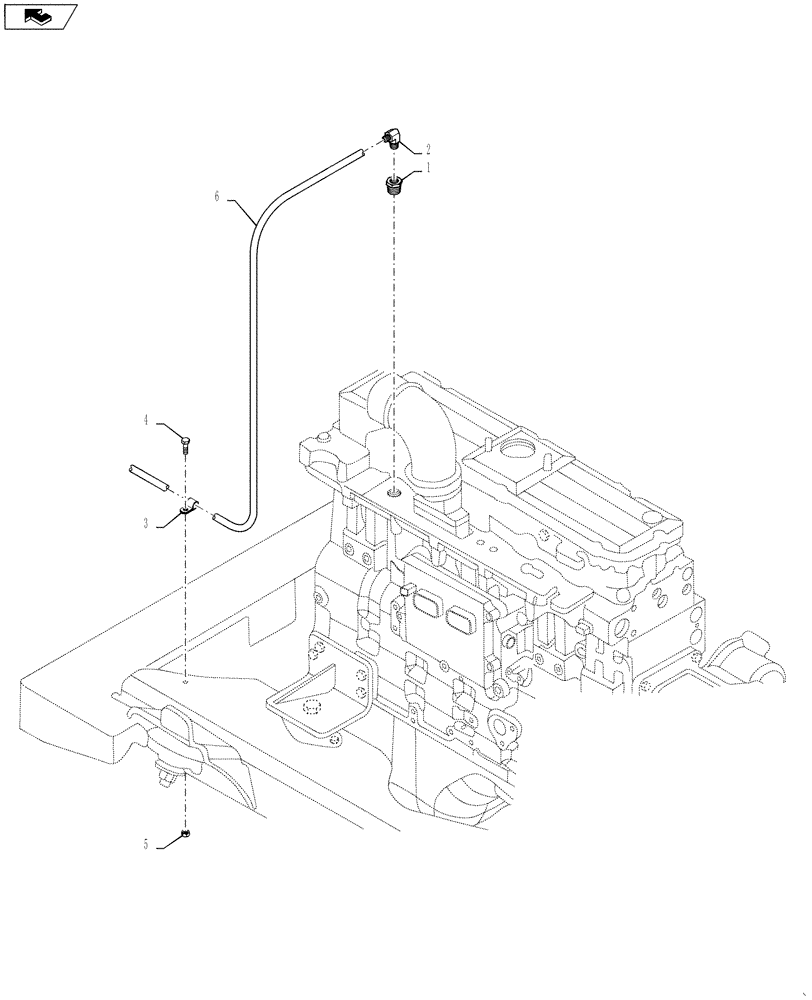 2
1
6
4
3
5