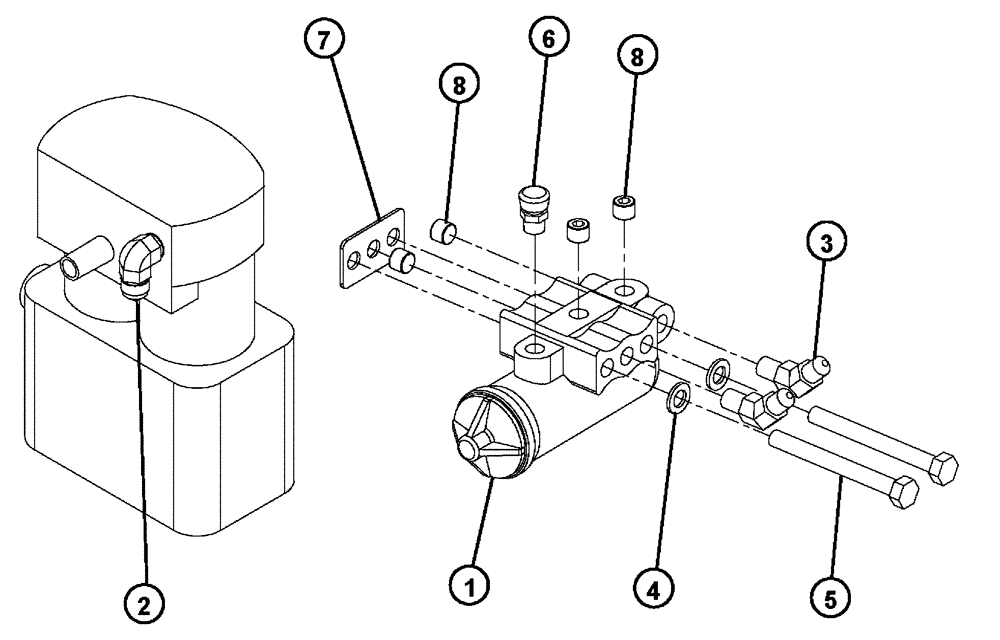 7
8
6
8
3
2
1
4
5