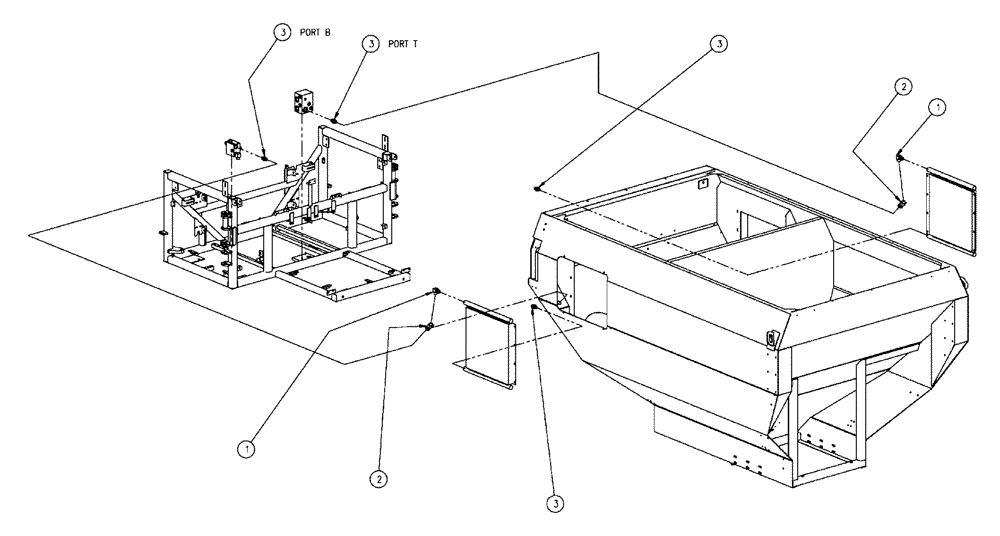 3 PORT B
3 PORT T
3
2
1
1
2
3