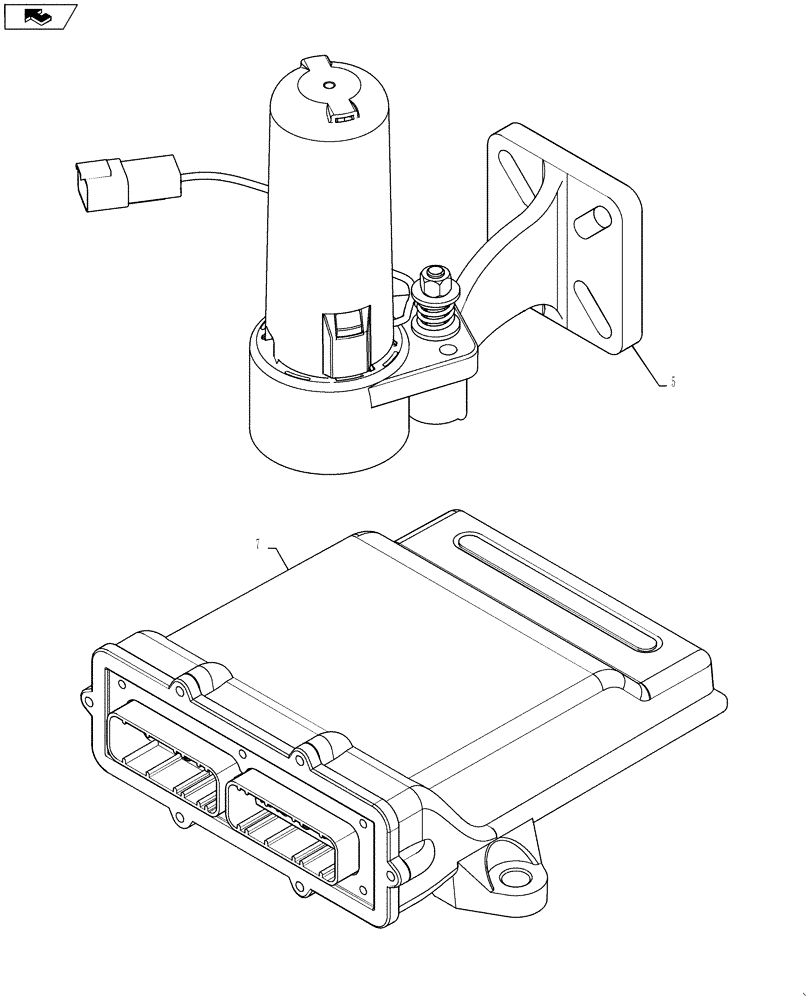 5

7