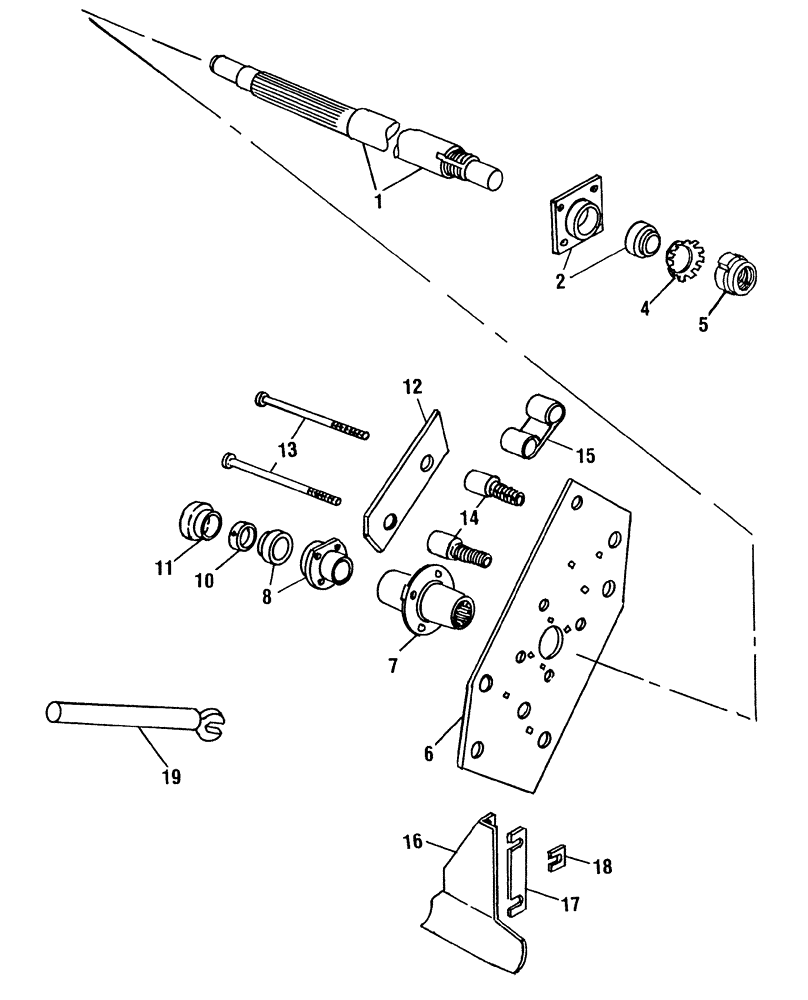 1
2
4
5
12
13
15
14
11
10
8
7
6
19
16
18
17