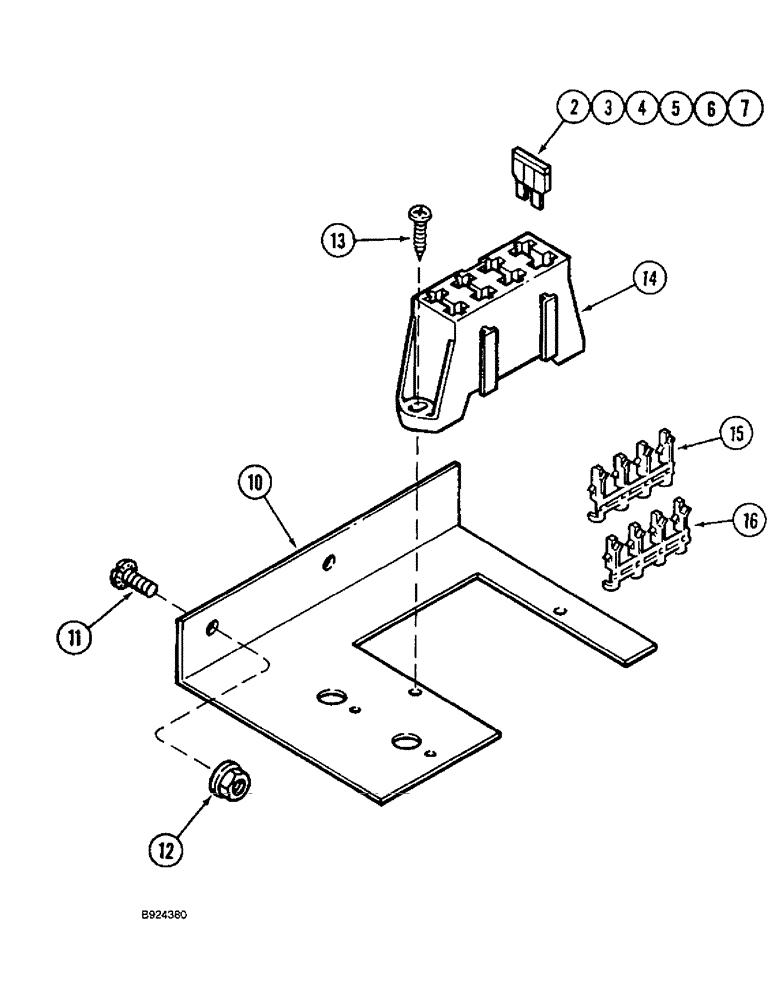 2
3
4
5
6
7
13
14
15
16
10
11
12
B924380