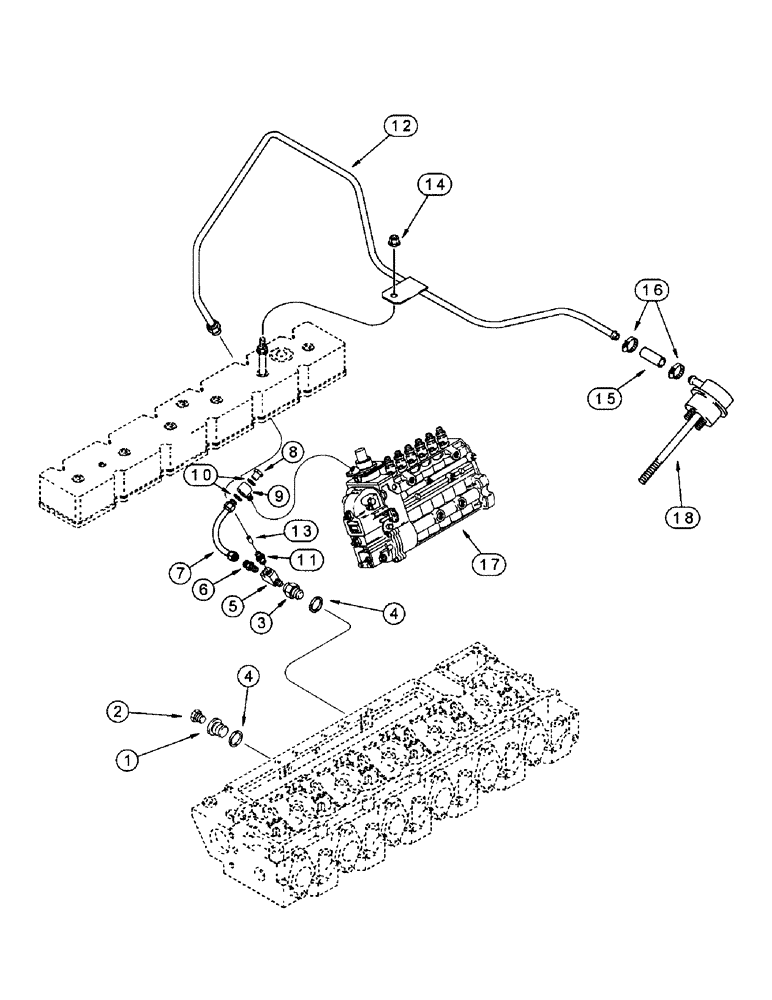 12
14
16
15
18
8
10
9
13
17
7
11
6
5
3
4
4
2
1