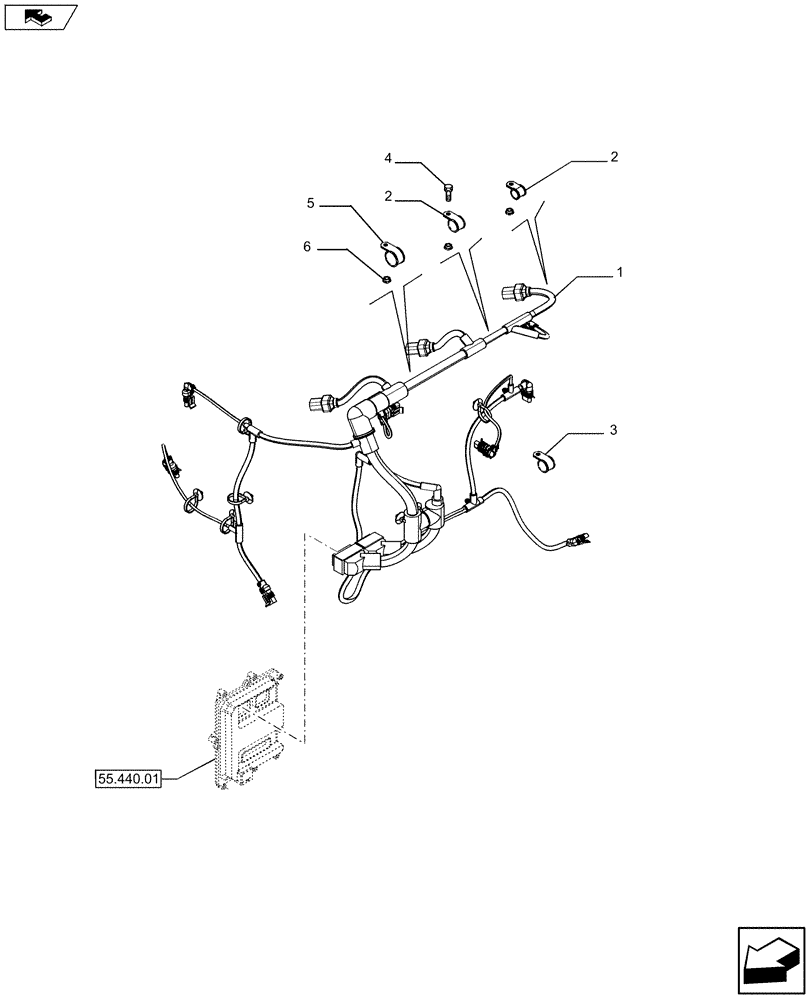 4
2
5
2
6
1
3
55.440.01